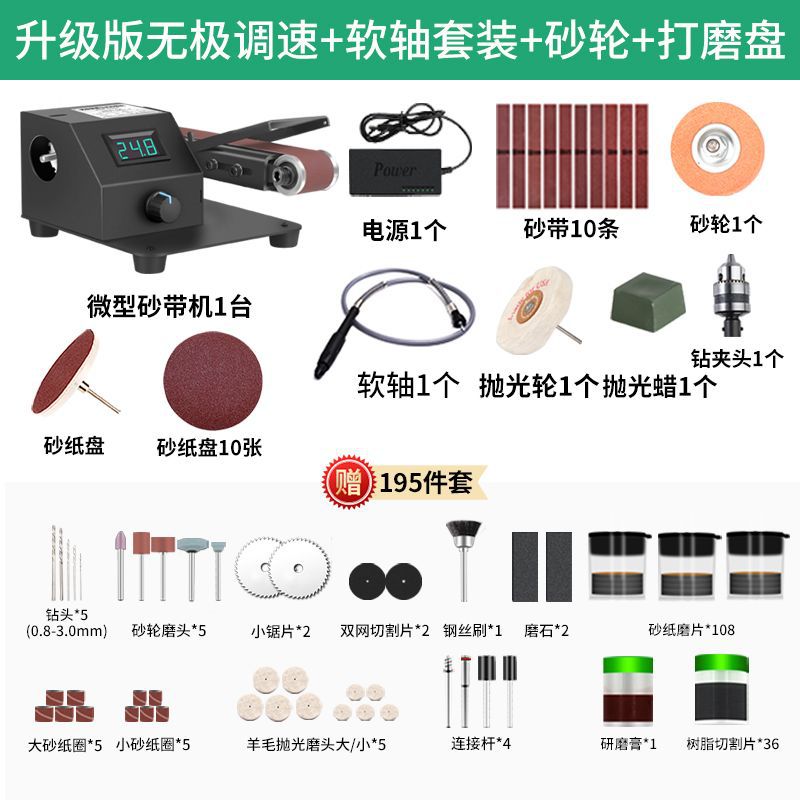 升级版无极调速+软轴套装+砂轮+打磨盘

24.8

Power

电源1个

砂带10条

砂轮1个

微型砂带机1台

软轴1个

抛光轮1个

抛光蜡1个

钻夹头1个

砂纸盘

砂纸盘10张

赠 195件套

钻头*5 (0.8-3.0mm)

砂轮磨头*5

小锯片*2

双网切割片*2

钢丝刷*1

磨石*2

砂纸磨片*108

大砂纸圈*5

小砂纸圈*5

羊毛抛光磨头大/小*5

连接杆*4

研磨膏*1

树脂切割片*36