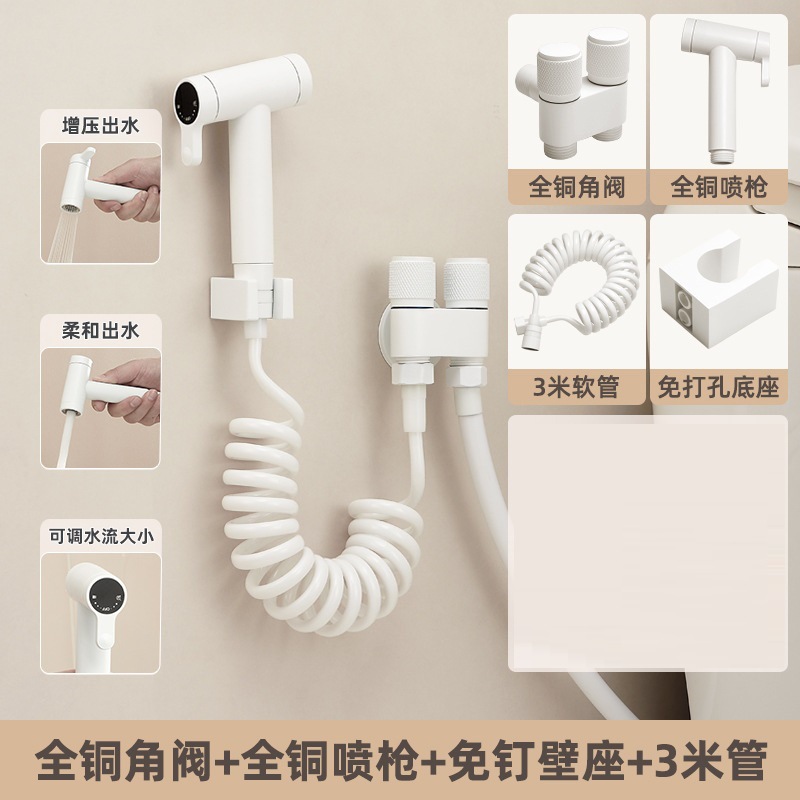 增压出水

柔和出水

可调水流大小

全铜角阀

全铜喷枪

3米软管

免打孔底座

全铜角阀+全铜喷枪+免钉壁座+3米管