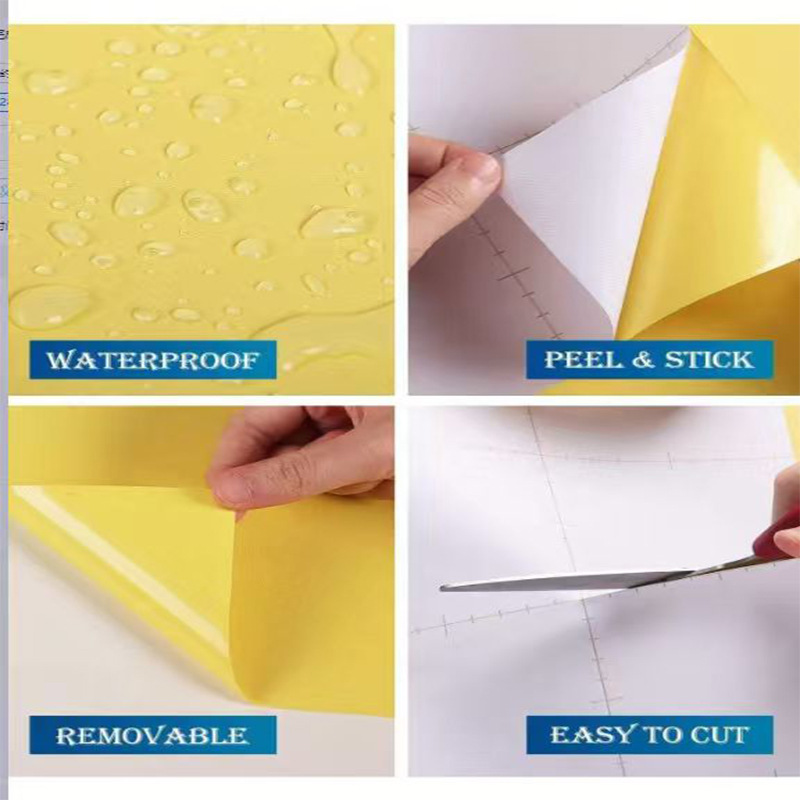 WATERPROOF

PEEL & STICK

REMOVABLE

EASY TO CUT