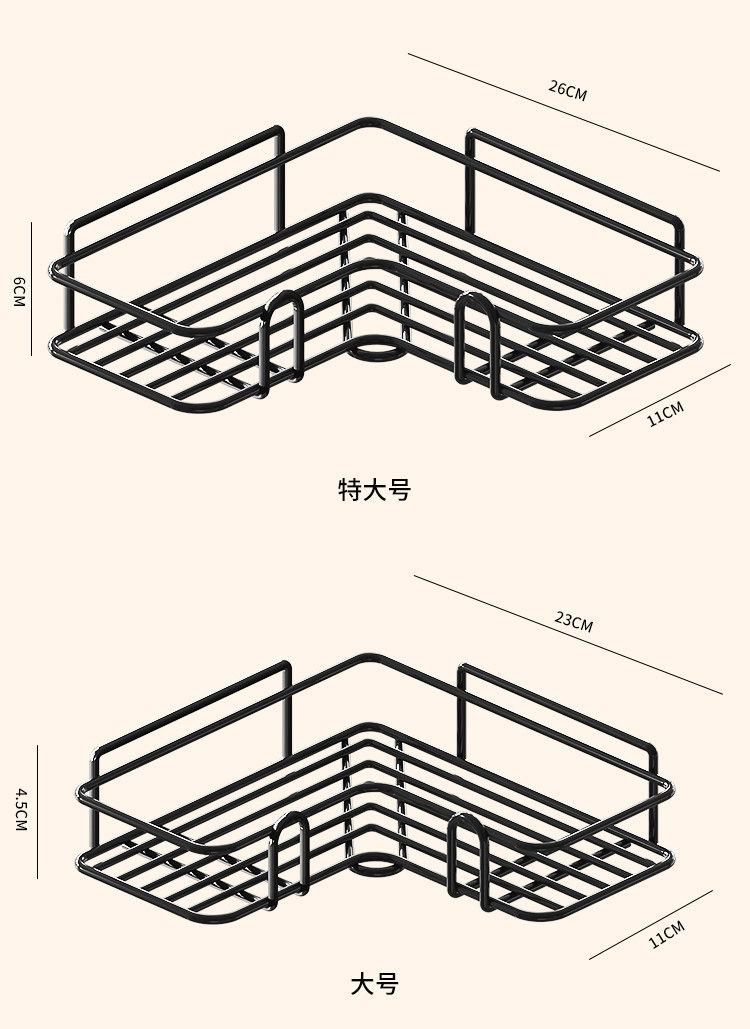 26CM

6CM

11CM

特大号

23CM

4.5CM

11CM

大号