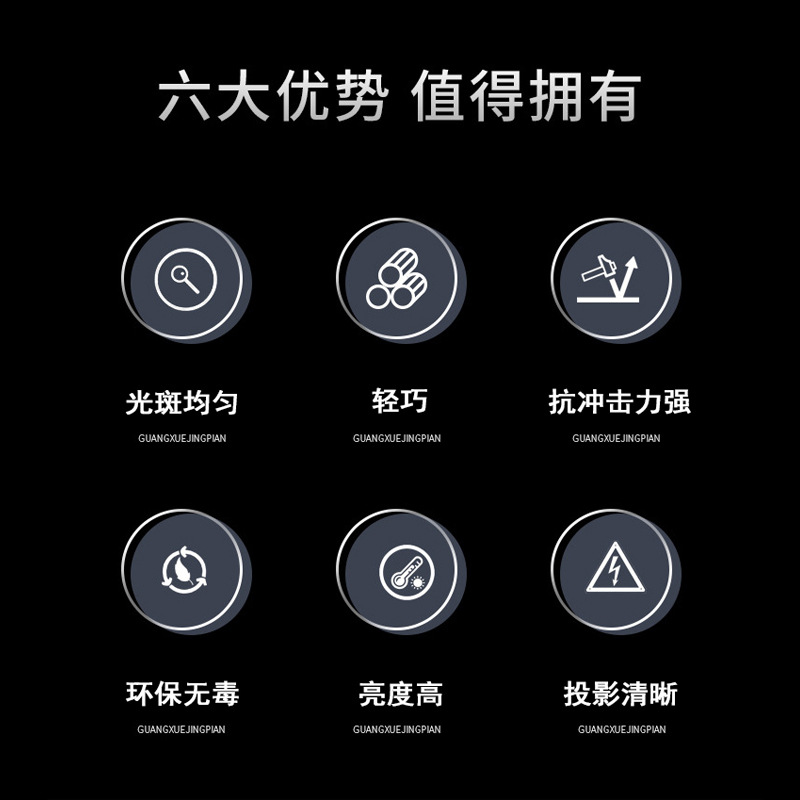 六大优势 值得拥有

光斑均匀

GUANGXUEJINGPIAN

轻巧

GUANGXUEJINGPIAN

抗冲击力强

GUANGXUEJINGPIAN

环保无毒

GUANGXUEJINGPIAN

亮度高

GUANGXUEJINGPIAN

投影清晰

GUANGXUEJINGPIAN