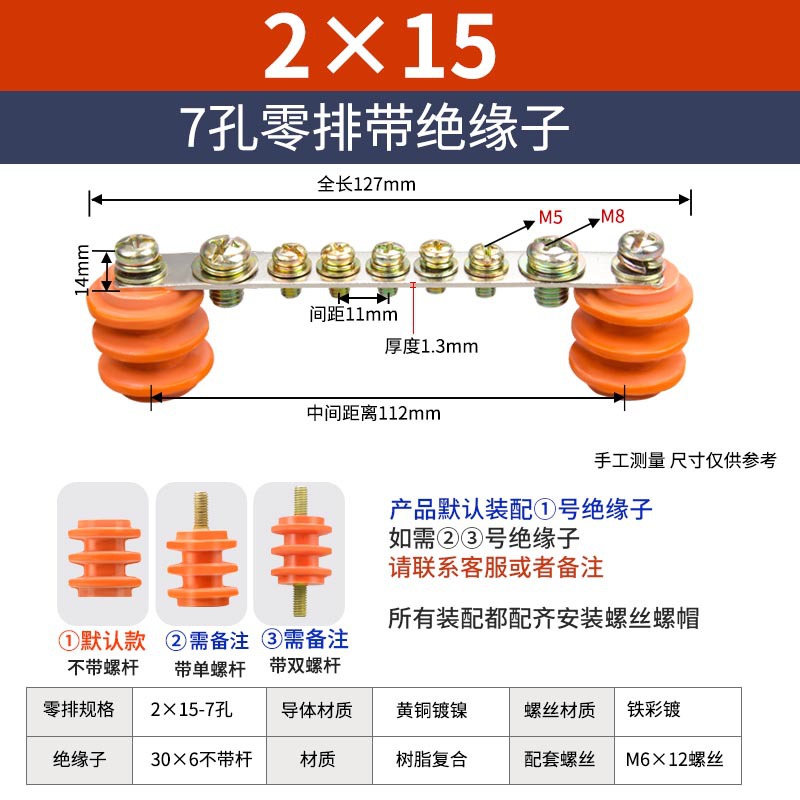 2×15

7孔零排带绝缘子

全长127mm

M5

M8

14mm

间距11mm

厚度1.3mm

中间距离112mm

手工测量 尺寸仅供参考

①默认款
不带螺杆

②需备注
带单螺杆

③需备注
带双螺杆

产品默认装配①号绝缘子
如需②③号绝缘子
请联系客服或者备注

所有装配都配齐安装螺丝螺帽

| 零排规格 | 2×15-7孔 | 导体材质 | 黄铜镀镍 | 螺丝材质 | 铁彩镀 |
|---|---|---|---|---|---|
| 绝缘子 | 30×6不带杆 | 材质 | 树脂复合 | 配套螺丝 | M6×12螺丝 |