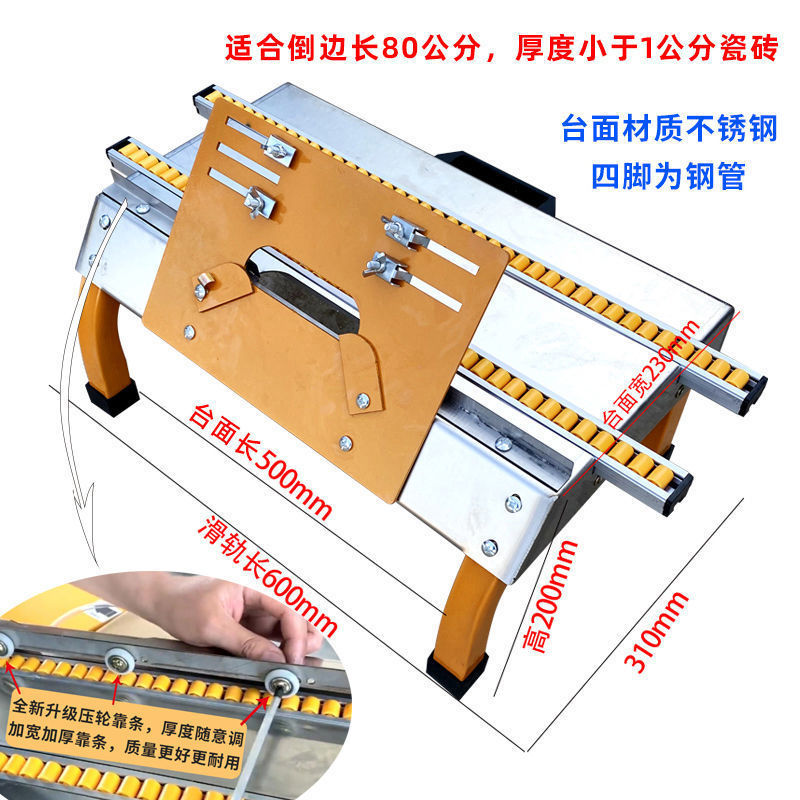 适合倒边长80公分，厚度小于1公分瓷砖

台面材质不锈钢
四脚为钢管

台面宽230mm

台面长500mm

滑轨长600mm

高200mm

310mm

全新升级压轮靠条，厚度随意调
加宽加厚靠条，质量更好更耐用