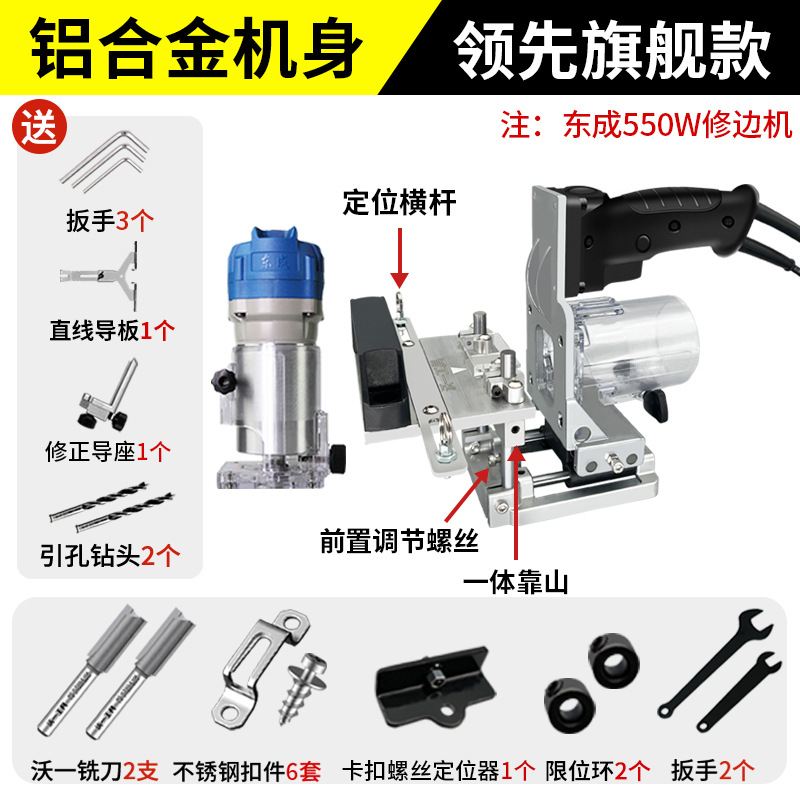 铝合金机身
领先旗舰款
注：东成550W修边机
送
扳手3个
直线导板1个
修正导座1个
引孔钻头2个
东成
定位横杆
前置调节螺丝
一体靠山
沃一铣刀2支
不锈钢扣件6套
卡扣螺丝定位器1个
限位环2个
扳手2个