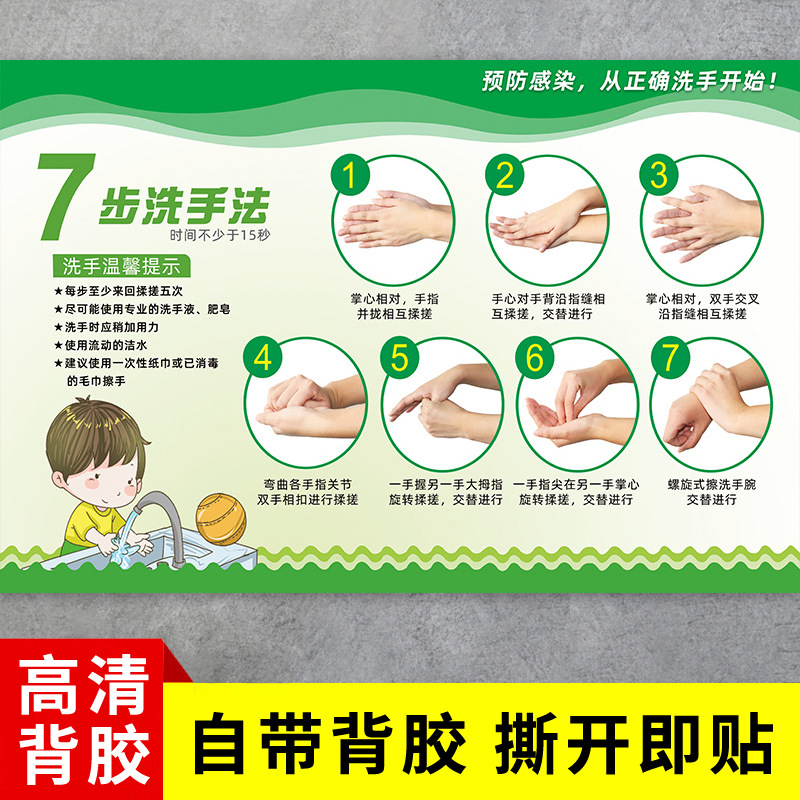 预防感染，从正确洗手开始！

7步洗手法
时间不少于15秒

洗手温馨提示
★每步至少来回揉搓五次
★尽可能使用专业的洗手液、肥皂
★洗手时应稍加用力
★使用流动的洁水
★建议使用一次性纸巾或已消毒的毛巾擦手

1
掌心相对，手指并拢相互揉搓

2
手心对手背沿指缝相互揉搓，交替进行

3
掌心相对，双手交叉沿指缝相互揉搓

4
弯曲各手指关节双手相扣进行揉搓

5
一手握另一手大拇指旋转揉搓，交替进行

6
一手指尖在另一手掌心旋转揉搓，交替进行

7
螺旋式擦洗手腕交替进行

高清背胶

自带背胶 撕开即贴