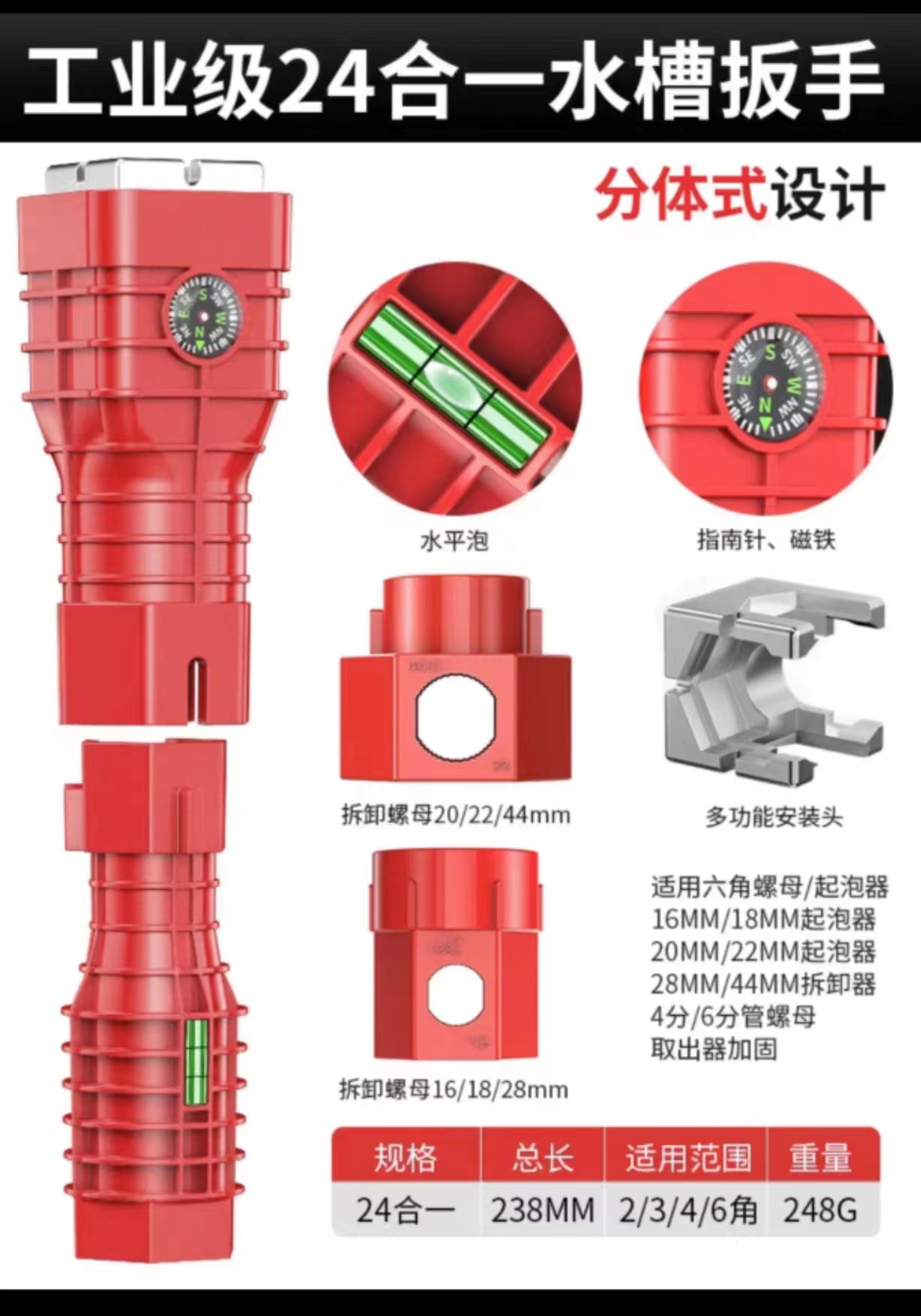 工业级24合一水槽扳手

分体式设计

水平泡

指南针、磁铁

拆卸螺母20/22/44mm

多功能安装头

适用六角螺母/起泡器
16MM/18MM起泡器
20MM/22MM起泡器
28MM/44MM拆卸器
4分/6分管螺母
取出器加固

拆卸螺母16/18/28mm

| 规格 | 总长 | 适用范围 | 重量 |
|---|---|---|---|
| 24合一 | 238MM | 2/3/4/6角 | 248G |