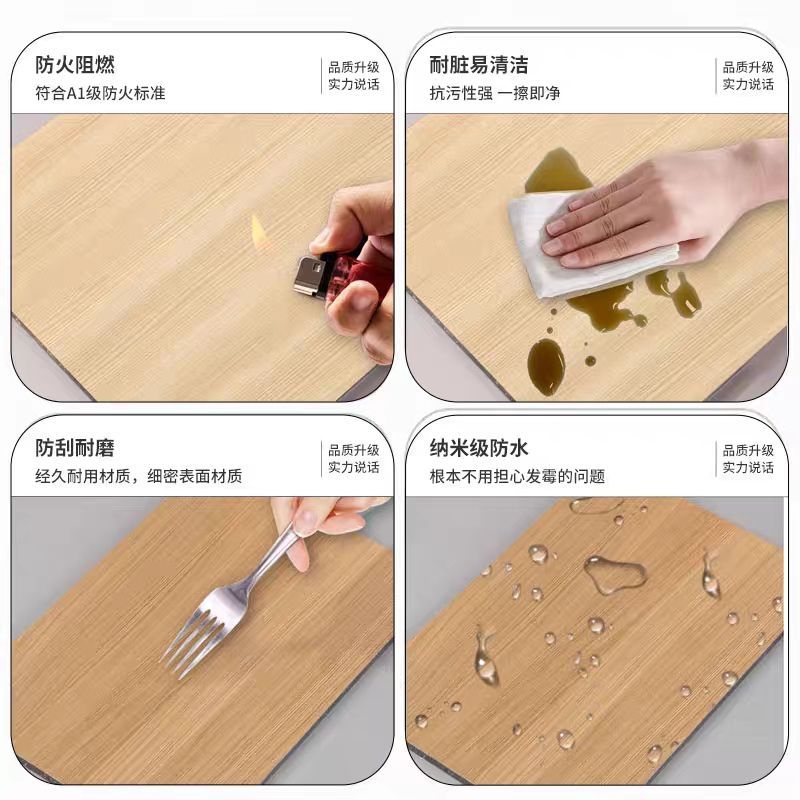 防火阻燃
符合A1级防火标准
品质升级
实力说话

耐脏易清洁
抗污性强 一擦即净
品质升级
实力说话

防刮耐磨
经久耐用材质，细密表面材质
品质升级
实力说话

纳米级防水
根本不用担心发霉的问题
品质升级
实力说话