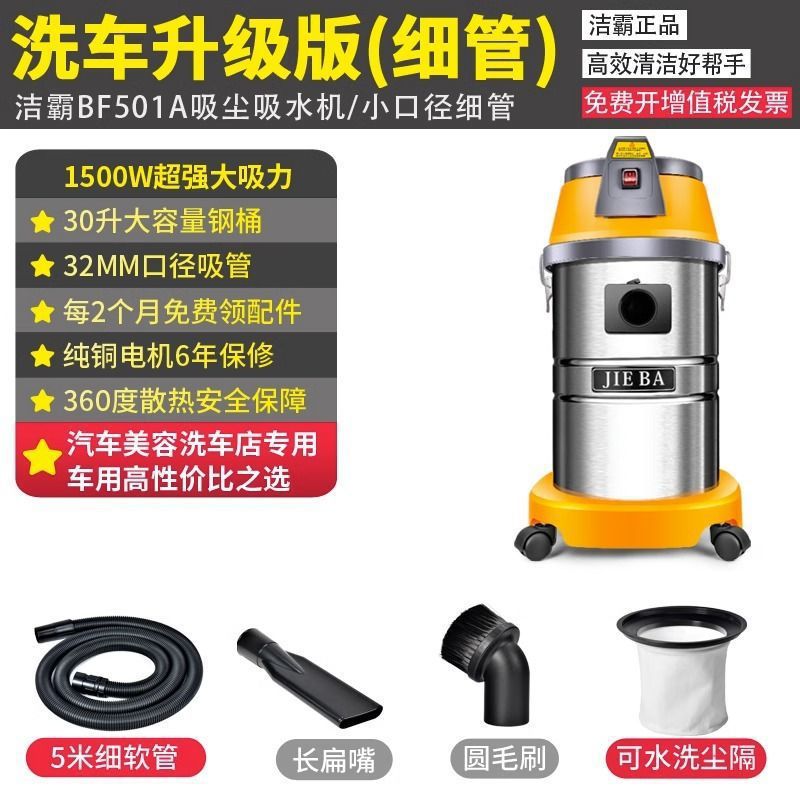 洗车升级版(细管)
洁霸BF501A吸尘吸水机/小口径细管

洁霸正品
高效清洁好帮手
免费开增值税发票

1500W超强大吸力
30升大容量钢桶
32MM口径吸管
每2个月免费领配件
纯铜电机6年保修
360度散热安全保障
汽车美容洗车店专用
车用高性价比之选

JIE BA

5米细软管
长扁嘴
圆毛刷
可水洗尘隔