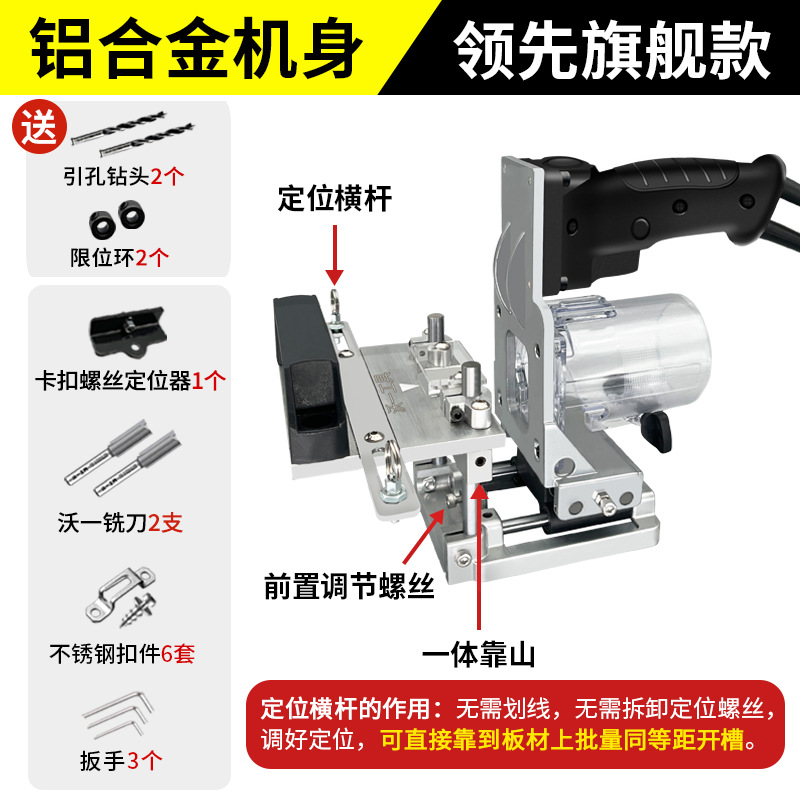 铝合金机身

领先旗舰款

送

引孔钻头2个

限位环2个

卡扣螺丝定位器1个

沃一铣刀2支

不锈钢扣件6套

扳手3个

定位横杆

前置调节螺丝

一体靠山

定位横杆的作用：无需划线，无需拆卸定位螺丝，调好定位，可直接靠到板材上批量同等距开槽。