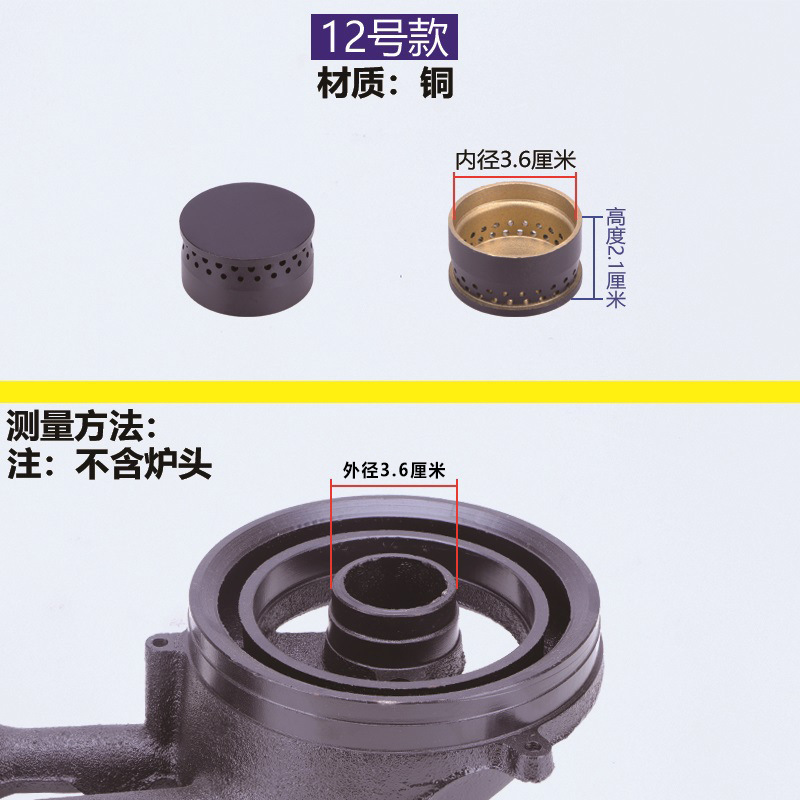 12号款
材质：铜

内径3.6厘米

高度2.1厘米

测量方法：
注：不含炉头

外径3.6厘米