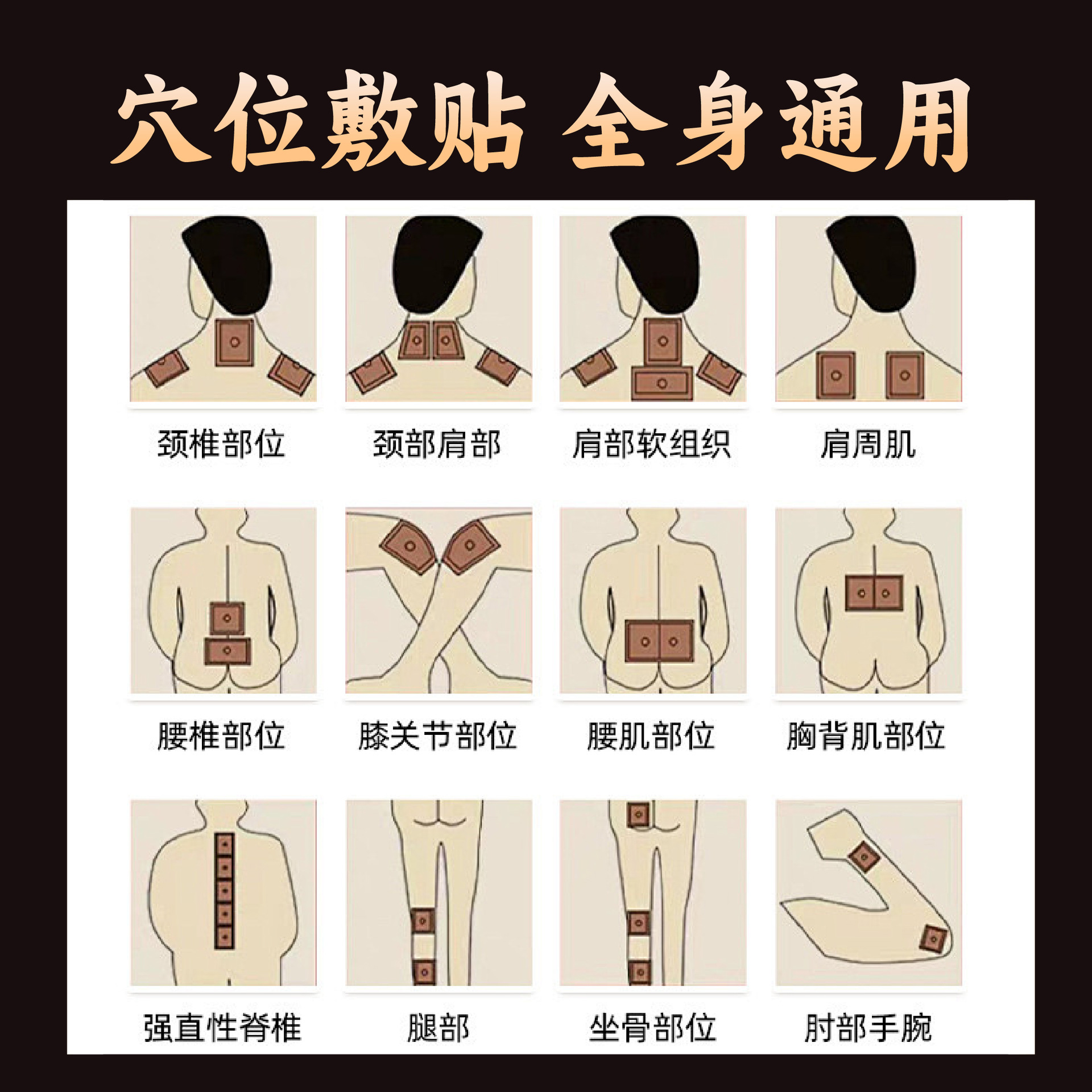 穴位敷贴 全身通用

颈椎部位

颈部肩部

肩部软组织

肩周肌

腰椎部位

膝关节部位

腰肌部位

胸背肌部位

强直性脊椎

腿部

坐骨部位

肘部手腕