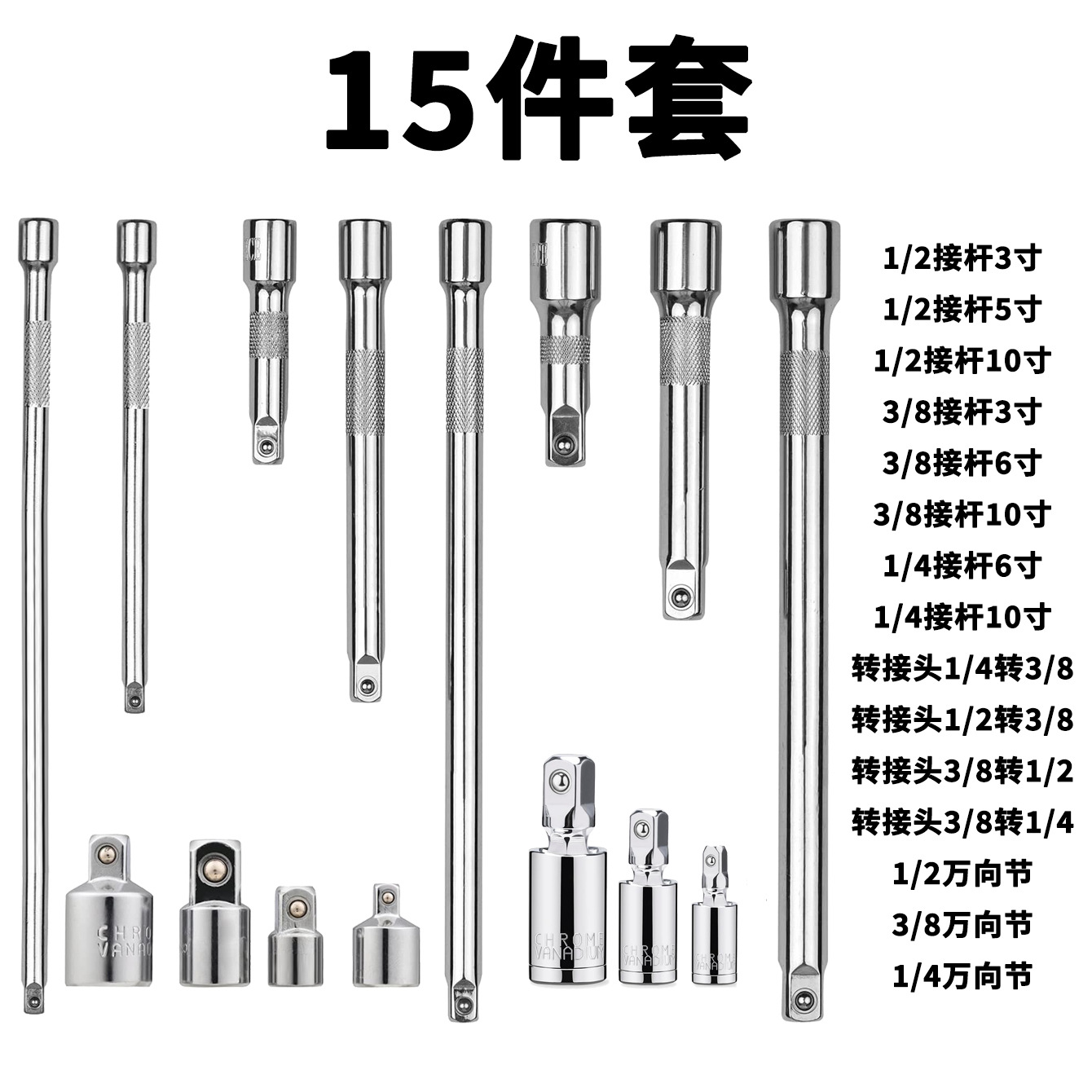 15件套

1/2接杆3寸
1/2接杆5寸
1/2接杆10寸
3/8接杆3寸
3/8接杆6寸
3/8接杆10寸
1/4接杆6寸
1/4接杆10寸
转接头1/4转3/8
转接头1/2转3/8
转接头3/8转1/2
转接头3/8转1/4
1/2万向节
3/8万向节
1/4万向节

CHROME VANADIUM
CHROME VANADIUM
CHROME VANADIUM
CHROME VANADIUM