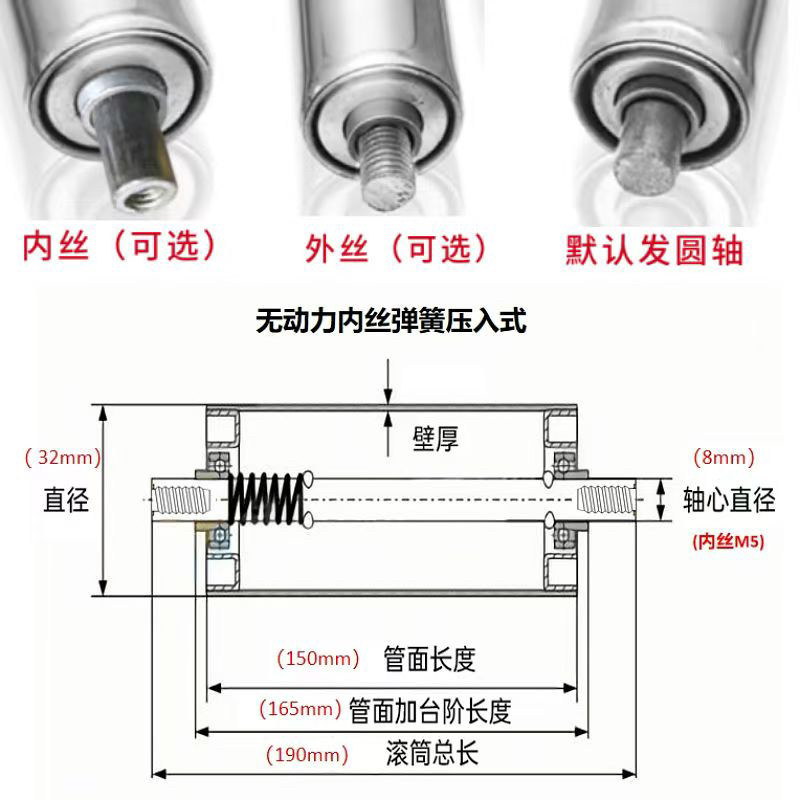 内丝（可选）　外丝（可选）　默认发圆轴

无动力内丝弹簧压入式

壁厚

( 32mm)
直径

(8mm)
轴心直径
(内丝M5)

(150mm) 管面长度
(165mm) 管面加台阶长度
(190mm) 滚筒总长