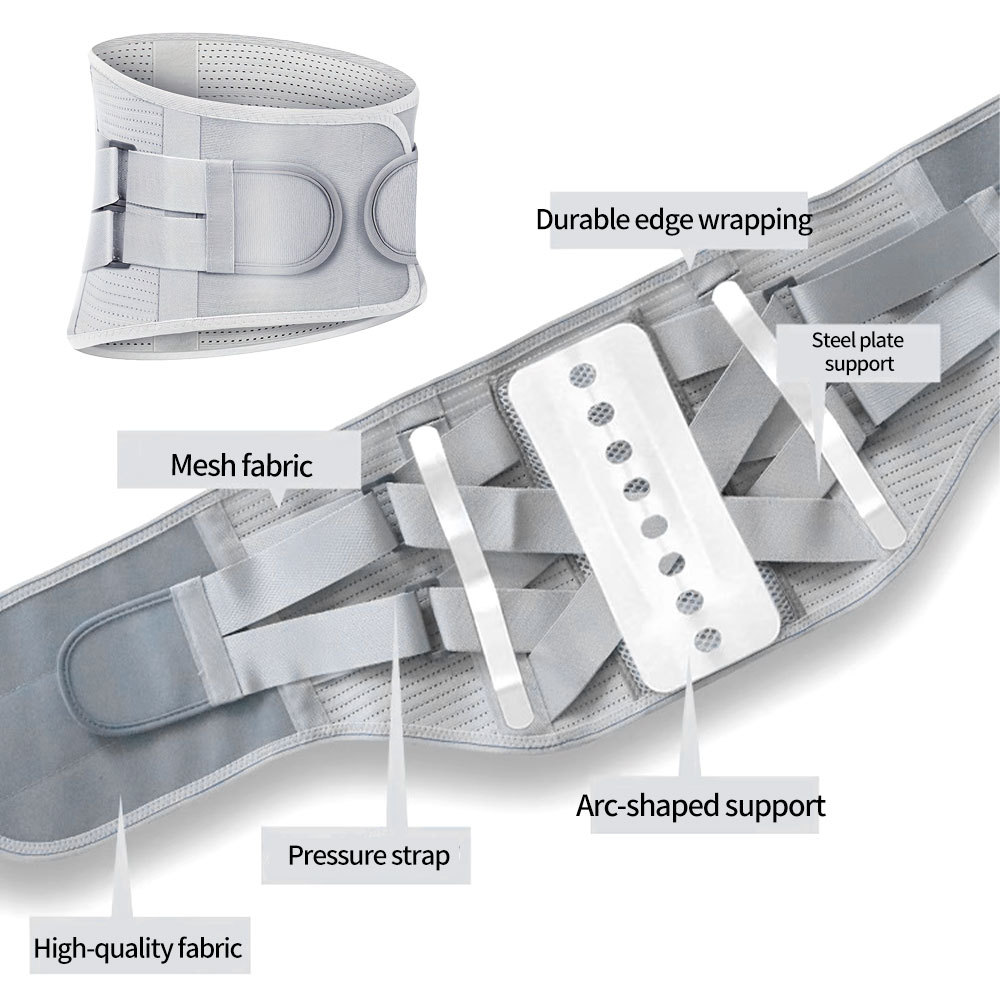 Durable edge wrapping

Steel plate support

Mesh fabric

Arc-shaped support

Pressure strap

High-quality fabric