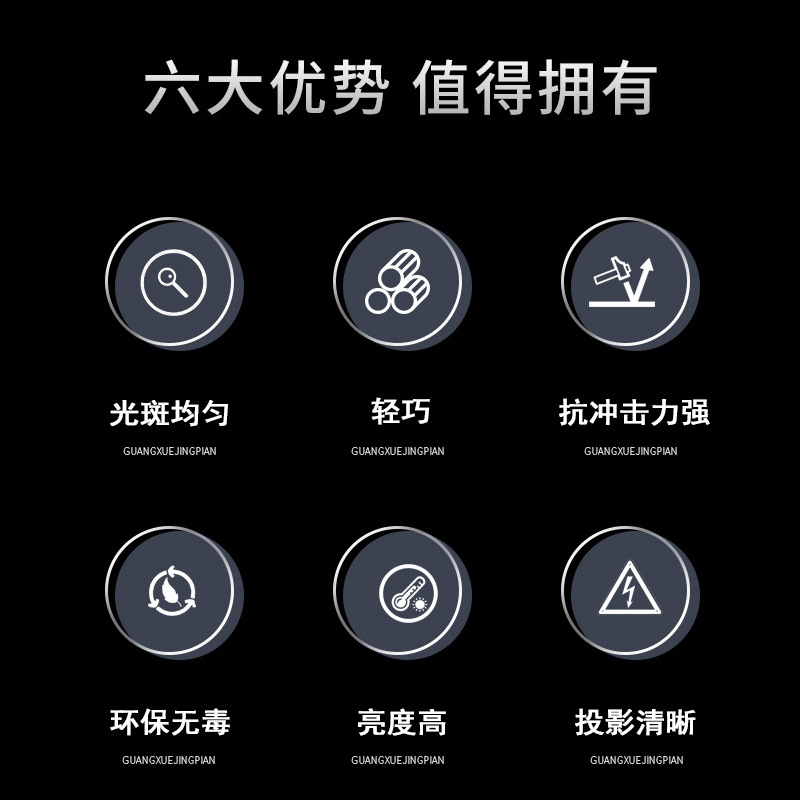 六大优势 值得拥有

光斑均匀
GUANGXUEJINGPIAN

轻巧
GUANGXUEJINGPIAN

抗冲击力强
GUANGXUEJINGPIAN

环保无毒
GUANGXUEJINGPIAN

亮度高
GUANGXUEJINGPIAN

投影清晰
GUANGXUEJINGPIAN