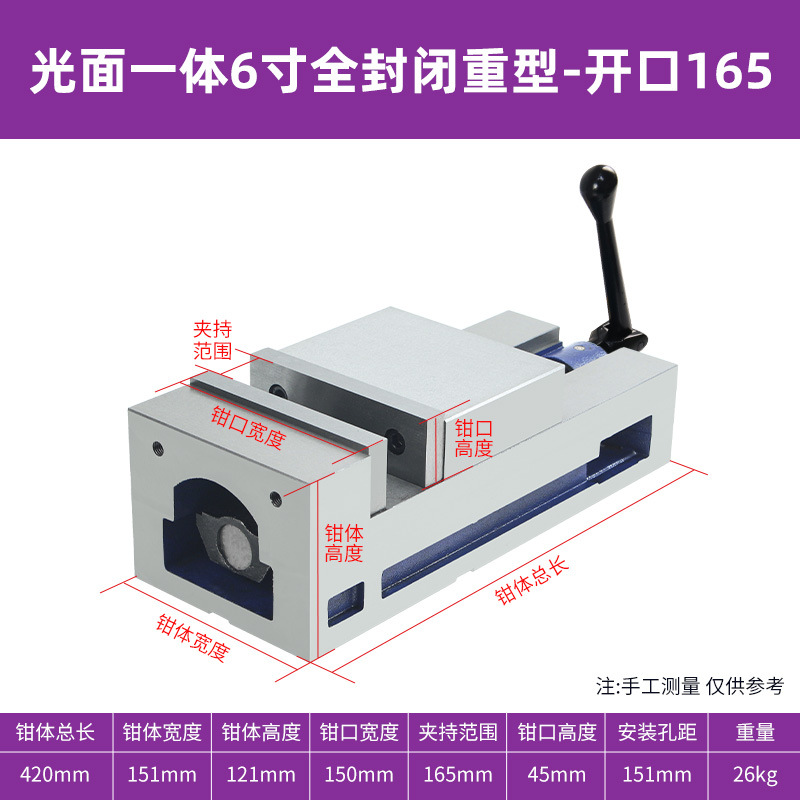 光面一体6寸全封闭重型-开口165

夹持范围

钳口宽度

钳口高度

钳体高度

钳体总长

钳体宽度

注:手工测量 仅供参考

| 钳体总长 | 钳体宽度 | 钳体高度 | 钳口宽度 | 夹持范围 | 钳口高度 | 安装孔距 | 重量 |
|---|---|---|---|---|---|---|---|
| 420mm | 151mm | 121mm | 150mm | 165mm | 45mm | 151mm | 26kg |