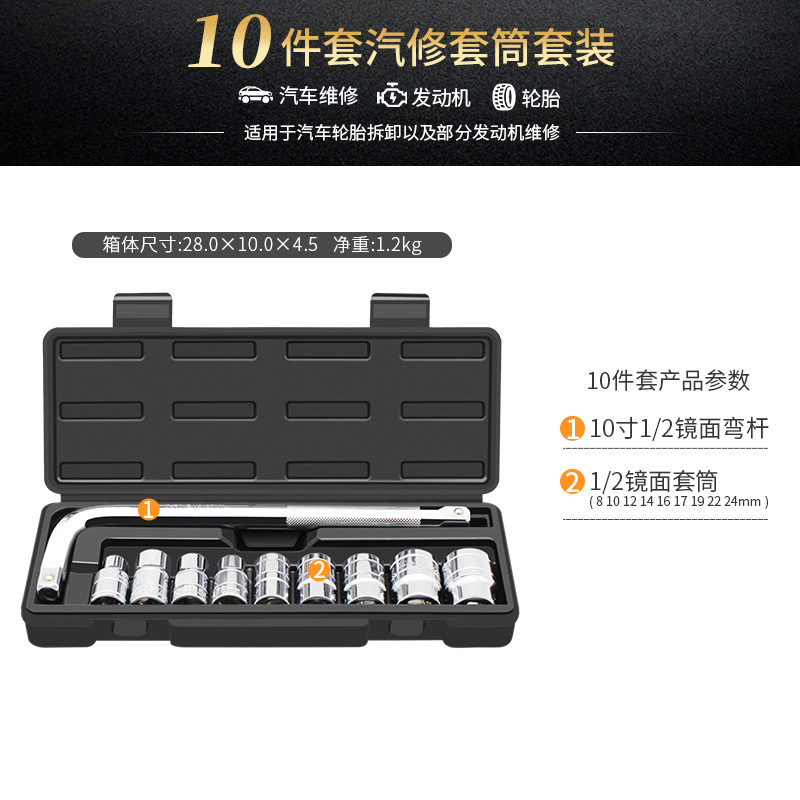 10件套汽修套筒套装

汽车维修　发动机　轮胎

适用于汽车轮胎拆卸以及部分发动机维修

箱体尺寸:28.0×10.0×4.5　净重:1.2kg

1

2

10件套产品参数

1 10寸1/2镜面弯杆

2 1/2镜面套筒
( 8 10 12 14 16 17 19 22 24mm )