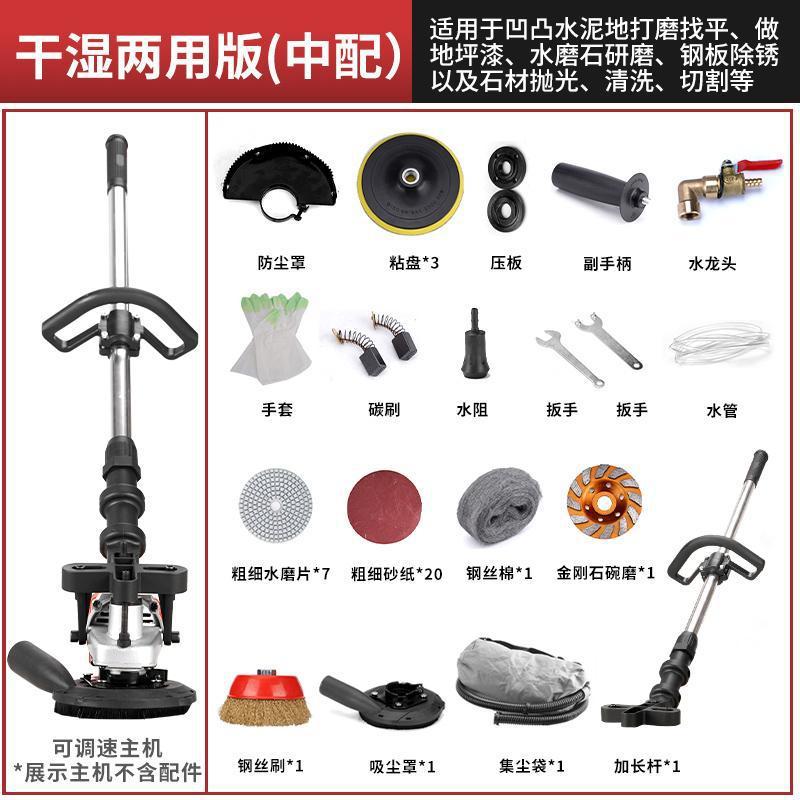 干湿两用版(中配)

适用于凹凸水泥地打磨找平、做地坪漆、水磨石研磨、钢板除锈以及石材抛光、清洗、切割等

可调速主机
*展示主机不含配件

防尘罩 粘盘*3 压板 副手柄 水龙头

手套 碳刷 水阻 扳手 扳手 水管

粗细水磨片*7 粗细砂纸*20 钢丝棉*1 金刚石碗磨*1

钢丝刷*1 吸尘罩*1 集尘袋*1 加长杆*1