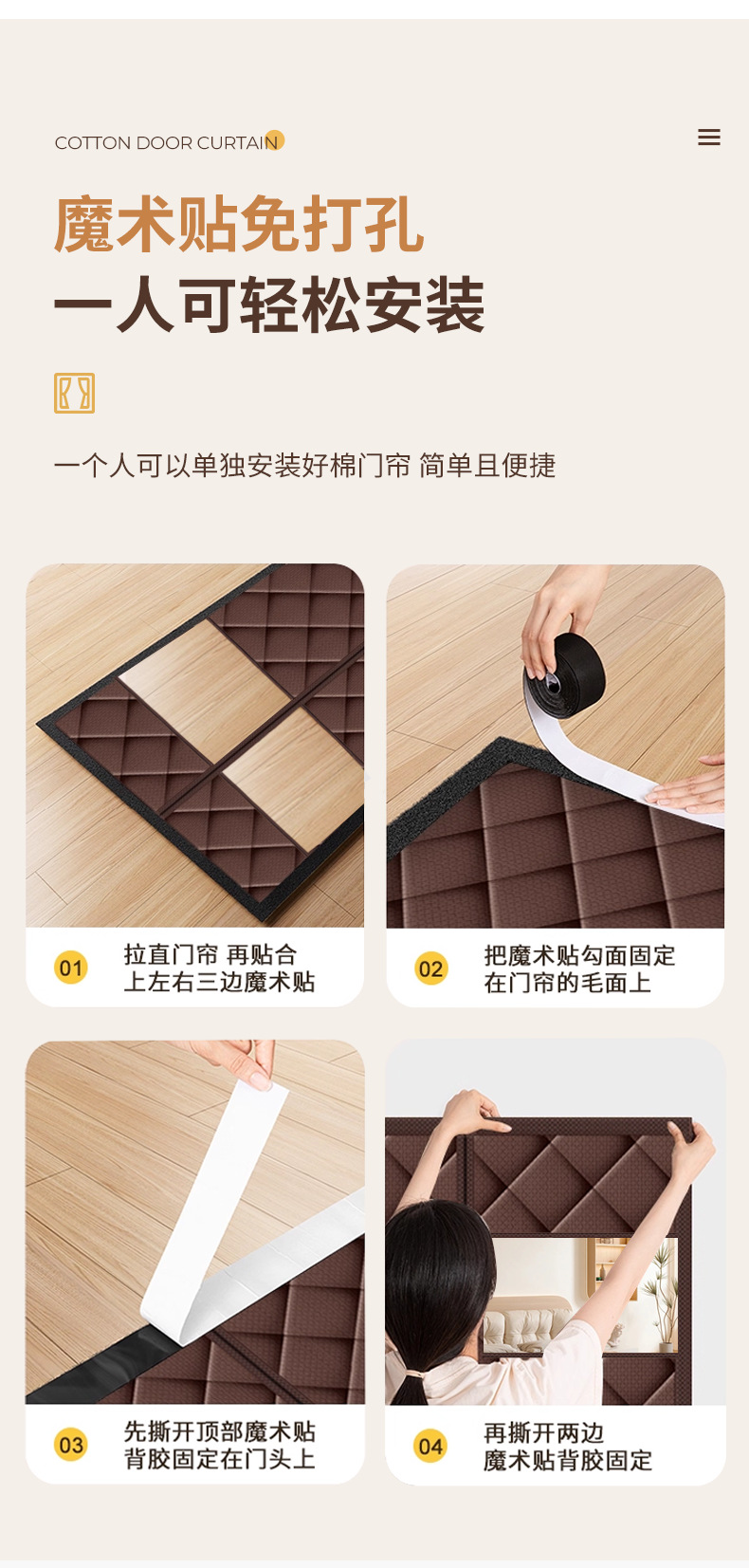 COTTON DOOR CURTAIN

魔术贴免打孔
一人可轻松安装

一个人可以单独安装好棉门帘 简单且便捷

01 拉直门帘 再贴合上左右三边魔术贴

02 把魔术贴勾面固定在门帘的毛面上

03 先撕开顶部魔术贴背胶固定在门头上

04 再撕开两边魔术贴背胶固定