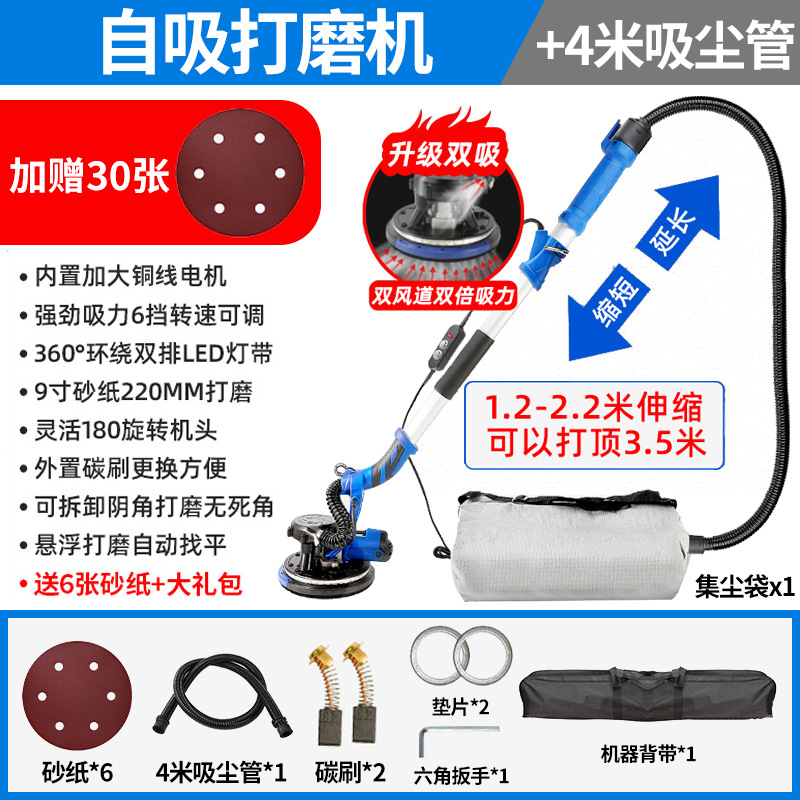 自吸打磨机

+4米吸尘管

加赠30张

升级双吸

双风道双倍吸力

延长

缩短

• 内置加大铜线电机
• 强劲吸力6挡转速可调
• 360°环绕双排LED灯带
• 9寸砂纸220MM打磨
• 灵活180旋转机头
• 外置碳刷更换方便
• 可拆卸阴角打磨无死角
• 悬浮打磨自动找平
• 送6张砂纸+大礼包

1.2-2.2米伸缩
可以打顶3.5米

集尘袋x1

砂纸*6

4米吸尘管*1

碳刷*2

垫片*2

六角扳手*1

机器背带*1