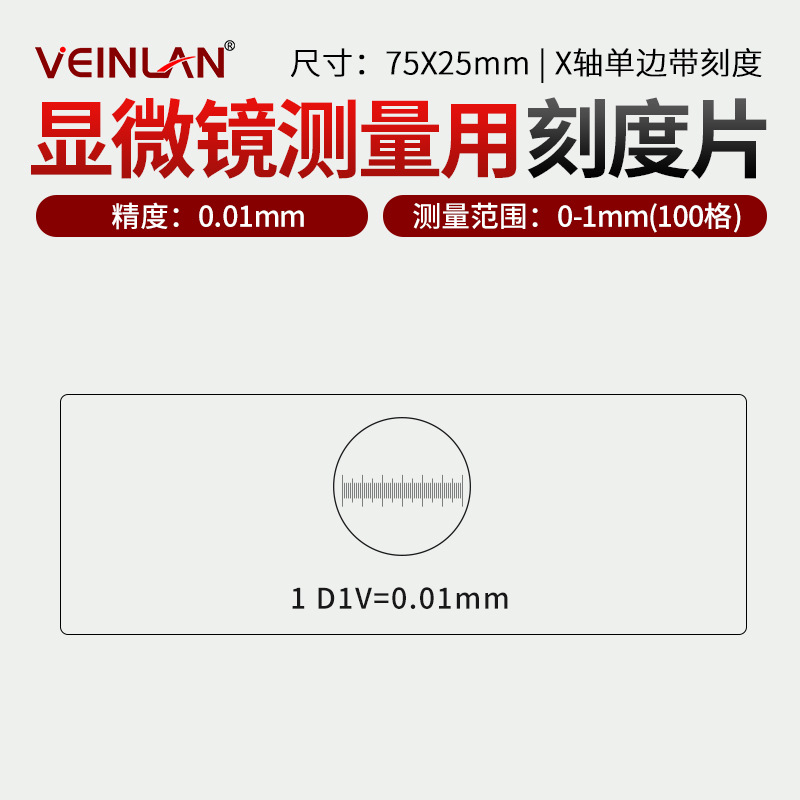 VEINLAN®

尺寸：75X25mm | X轴单边带刻度

显微镜测量用刻度片

精度：0.01mm

测量范围：0-1mm(100格)

1 D1V=0.01mm