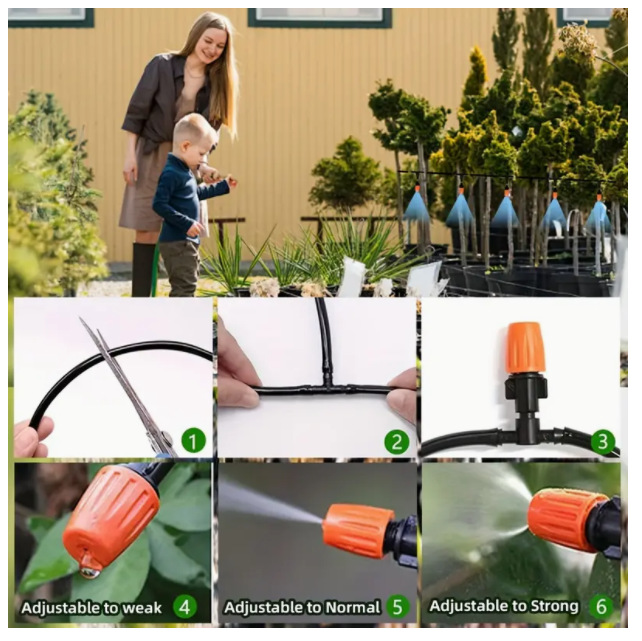 1

2

3

Adjustable to weak 4

Adjustable to Normal 5

Adjustable to Strong 6