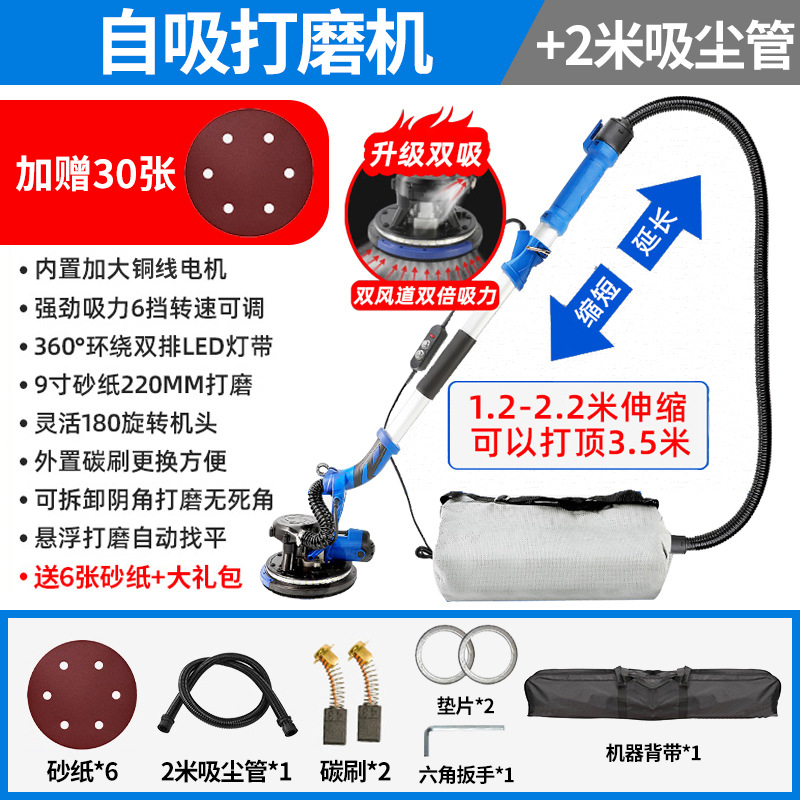 自吸打磨机

+2米吸尘管

加赠30张

升级双吸

双风道双倍吸力

延长

缩短

• 内置加大铜线电机
• 强劲吸力6挡转速可调
• 360°环绕双排LED灯带
• 9寸砂纸220MM打磨
• 灵活180旋转机头
• 外置碳刷更换方便
• 可拆卸阴角打磨无死角
• 悬浮打磨自动找平
• 送6张砂纸+大礼包

1.2-2.2米伸缩
可以打顶3.5米

砂纸*6

2米吸尘管*1

碳刷*2

垫片*2

六角扳手*1

机器背带*1