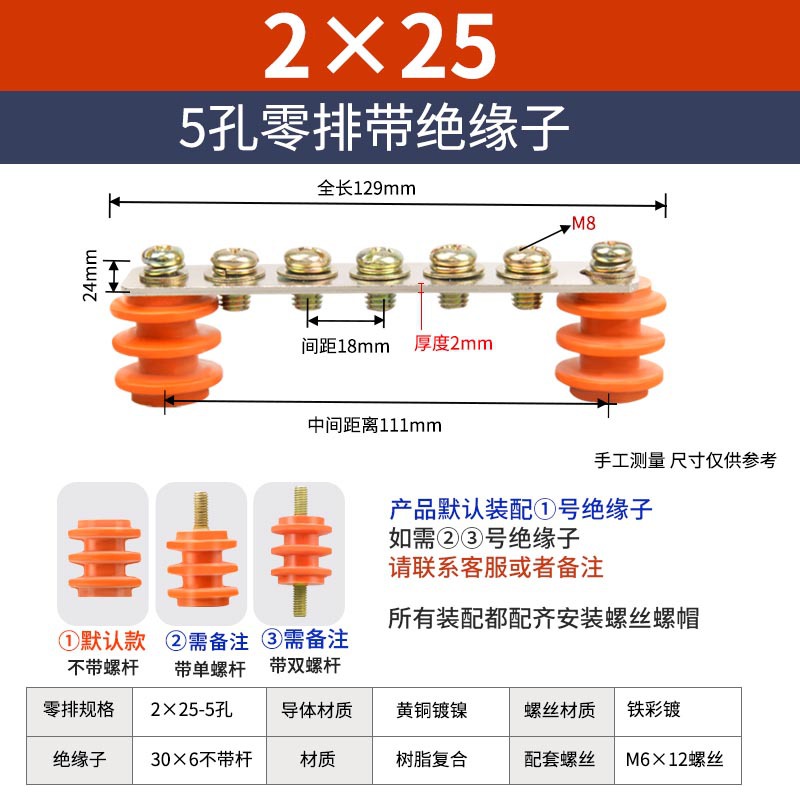 2×25

5孔零排带绝缘子

全长129mm

M8

24mm

间距18mm

厚度2mm

中间距离111mm

手工测量 尺寸仅供参考

①默认款
不带螺杆

②需备注
带单螺杆

③需备注
带双螺杆

产品默认装配①号绝缘子
如需②③号绝缘子
请联系客服或者备注

所有装配都配齐安装螺丝螺帽

| 零排规格 | 2×25-5孔 | 导体材质 | 黄铜镀镍 | 螺丝材质 | 铁彩镀 |
|---|---|---|---|---|---|
| 绝缘子 | 30×6不带杆 | 材质 | 树脂复合 | 配套螺丝 | M6×12螺丝 |