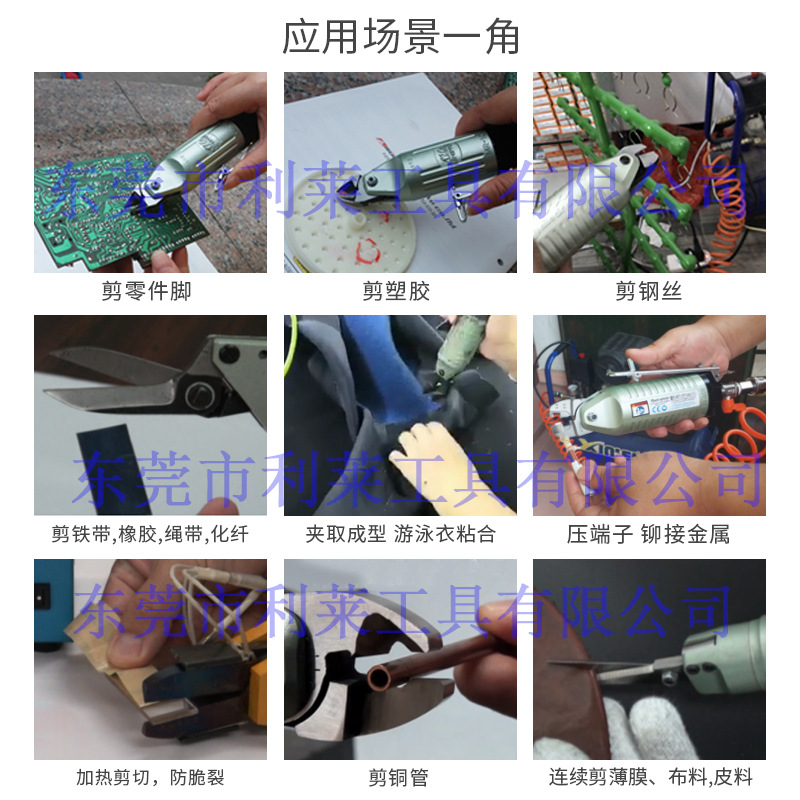 应用场景一角

东莞市利莱工具有限公司

剪零件脚

剪塑胶

剪钢丝

东莞市利莱工具有限公司

剪铁带,橡胶,绳带,化纤

夹取成型 游泳衣粘合

压端子 铆接金属

东莞市利莱工具有限公司

加热剪切，防脆裂

剪铜管

连续剪薄膜、布料,皮料