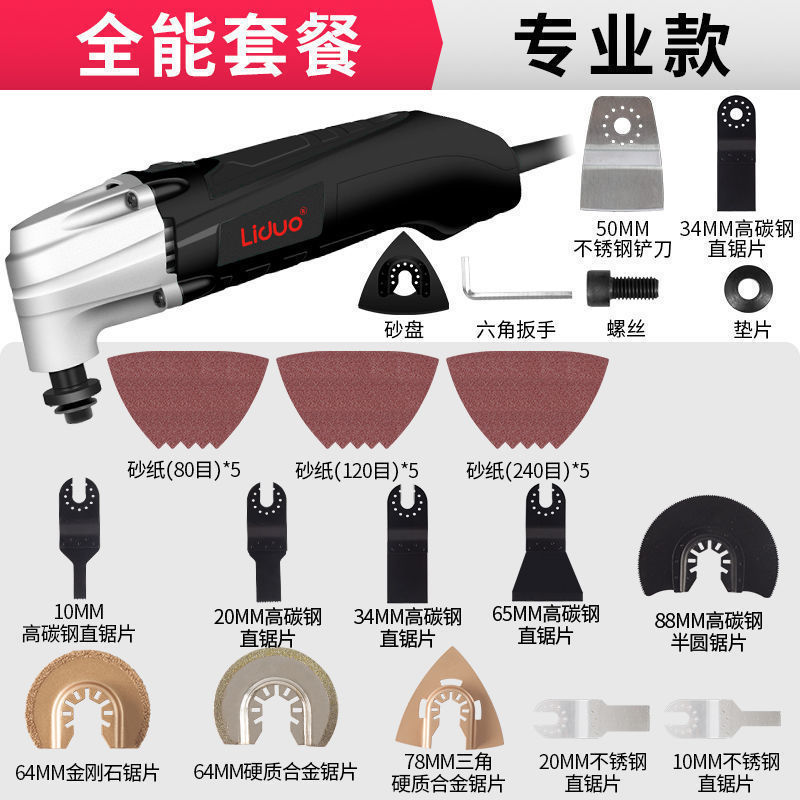 全能套餐

专业款

Liduo®

50MM
不锈钢铲刀

34MM高碳钢
直锯片

砂盘

六角扳手

螺丝

垫片

砂纸(80目)*5

砂纸(120目)*5

砂纸(240目)*5

10MM
高碳钢直锯片

20MM高碳钢
直锯片

34MM高碳钢
直锯片

65MM高碳钢
直锯片

88MM高碳钢
半圆锯片

64MM金刚石锯片

64MM硬质合金锯片

78MM三角
硬质合金锯片

20MM不锈钢
直锯片

10MM不锈钢
直锯片