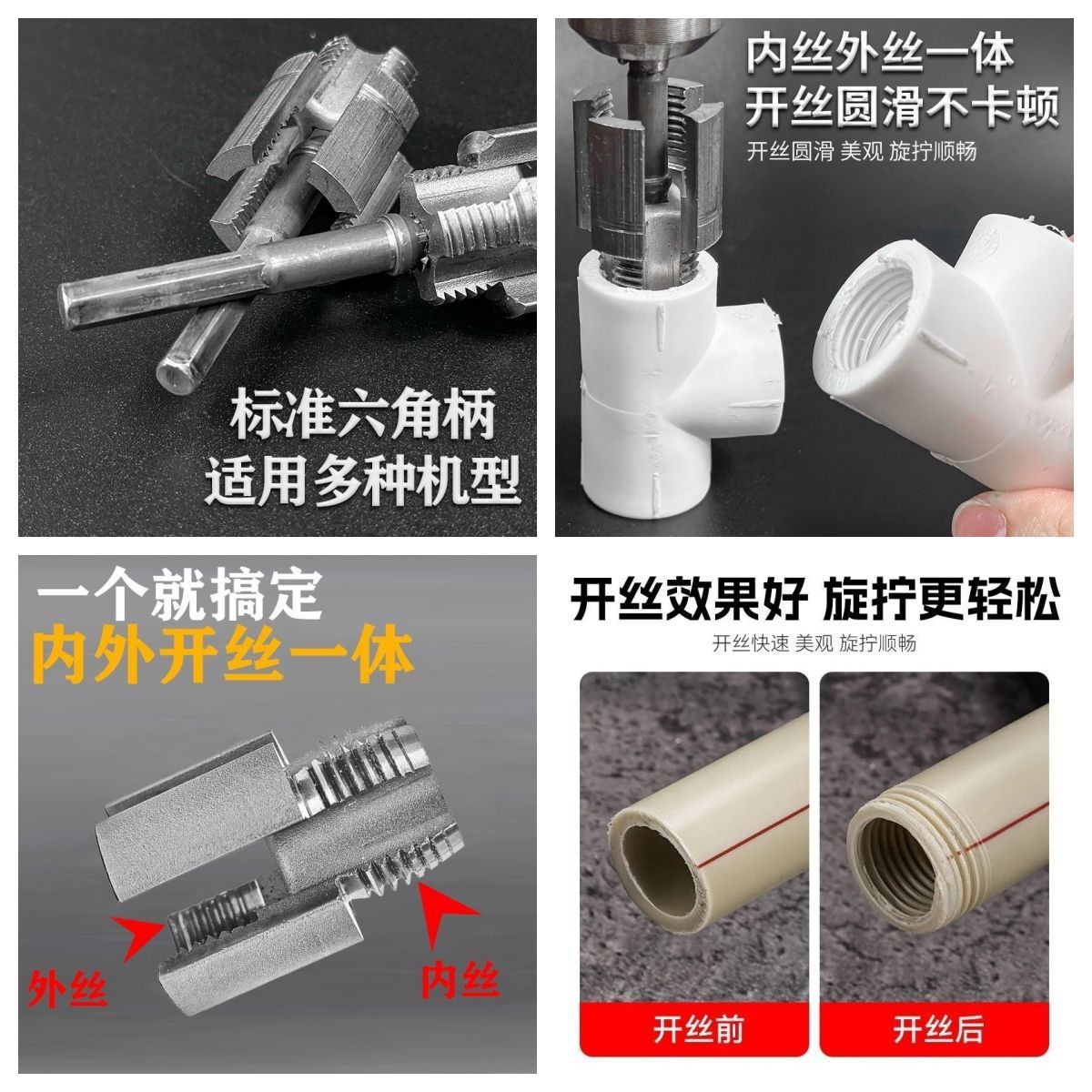 标准六角柄
适用多种机型

内丝外丝一体
开丝圆滑不卡顿
开丝圆滑 美观 旋拧顺畅

一个就搞定
内外开丝一体

外丝
内丝

开丝效果好 旋拧更轻松
开丝快速 美观 旋拧顺畅

开丝前
开丝后