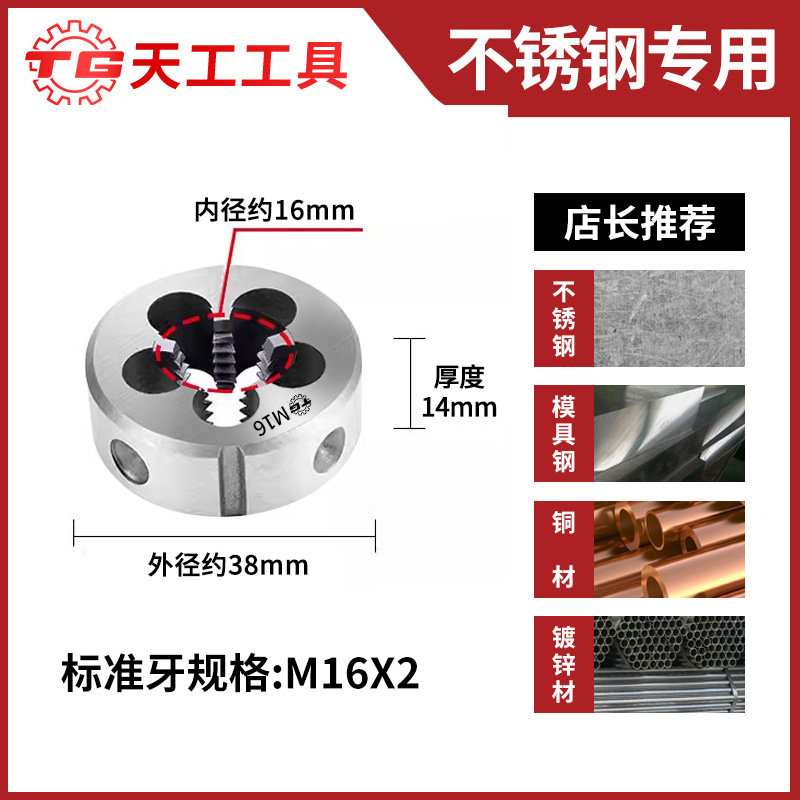 TG 天工工具

不锈钢专用

内径约16mm

TG M16

厚度
14mm

外径约38mm

标准牙规格:M16X2

店长推荐

不锈钢

模具钢

铜材

镀锌材