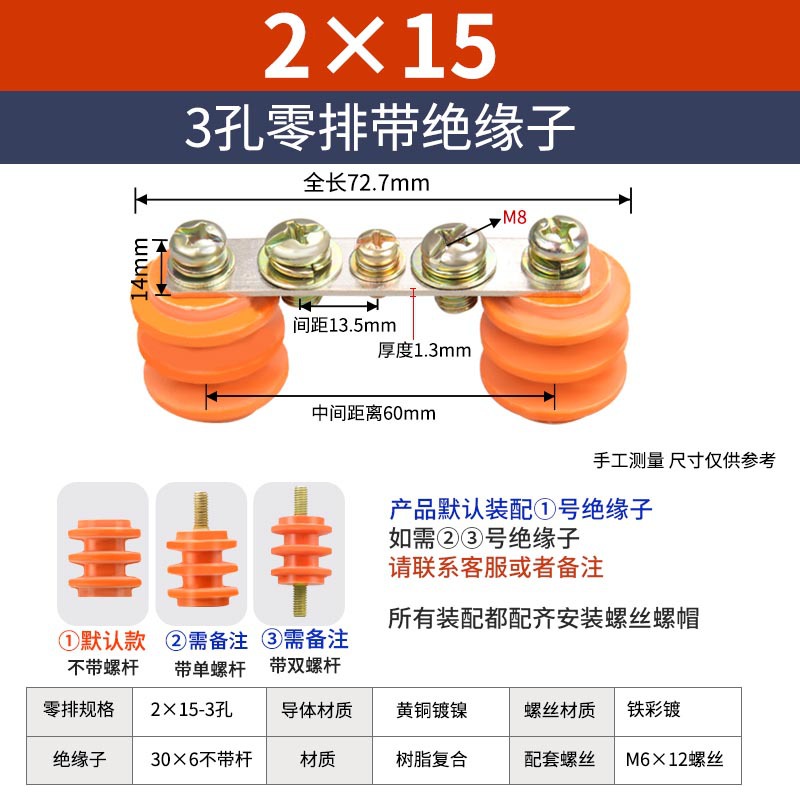 2×15

3孔零排带绝缘子

全长72.7mm

M8

14mm

间距13.5mm

厚度1.3mm

中间距离60mm

手工测量 尺寸仅供参考

①默认款
不带螺杆

②需备注
带单螺杆

③需备注
带双螺杆

产品默认装配①号绝缘子
如需②③号绝缘子
请联系客服或者备注

所有装配都配齐安装螺丝螺帽

| 零排规格 | 2×15-3孔 | 导体材质 | 黄铜镀镍 | 螺丝材质 | 铁彩镀 |
|---|---|---|---|---|---|
| 绝缘子 | 30×6不带杆 | 材质 | 树脂复合 | 配套螺丝 | M6×12螺丝 |