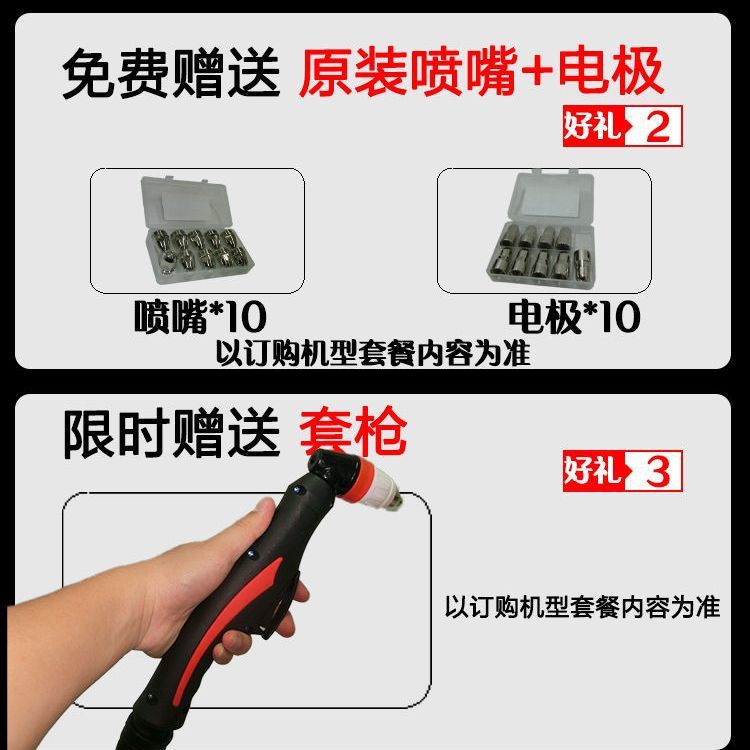 免费赠送 原装喷嘴+电极

好礼 2

喷嘴*10

电极*10

以订购机型套餐内容为准

限时赠送 套枪

好礼 3

以订购机型套餐内容为准