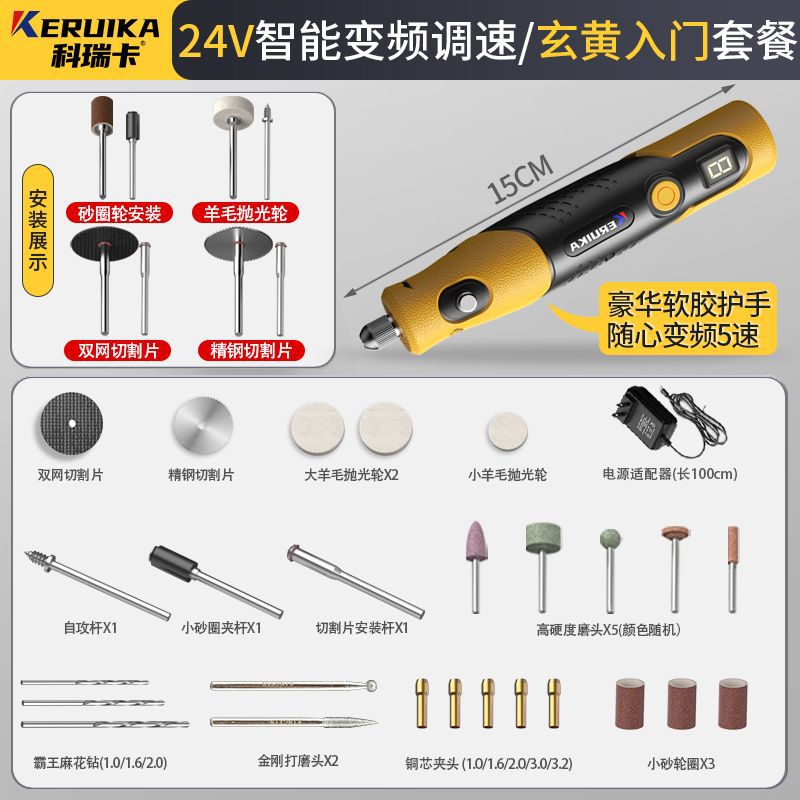 KERUIKA
科瑞卡

24V智能变频调速/玄黄入门套餐

安装展示

砂圈轮安装

羊毛抛光轮

双网切割片

精钢切割片

15CM

KERUIKA

豪华软胶护手
随心变频5速

双网切割片

精钢切割片

大羊毛抛光轮X2

小羊毛抛光轮

电源适配器(长100cm)

自攻杆X1

小砂圈夹杆X1

切割片安装杆X1

高硬度磨头X5(颜色随机)

霸王麻花钻(1.0/1.6/2.0)

金刚打磨头X2

铜芯夹头 (1.0/1.6/2.0/3.0/3.2)

小砂轮圈X3