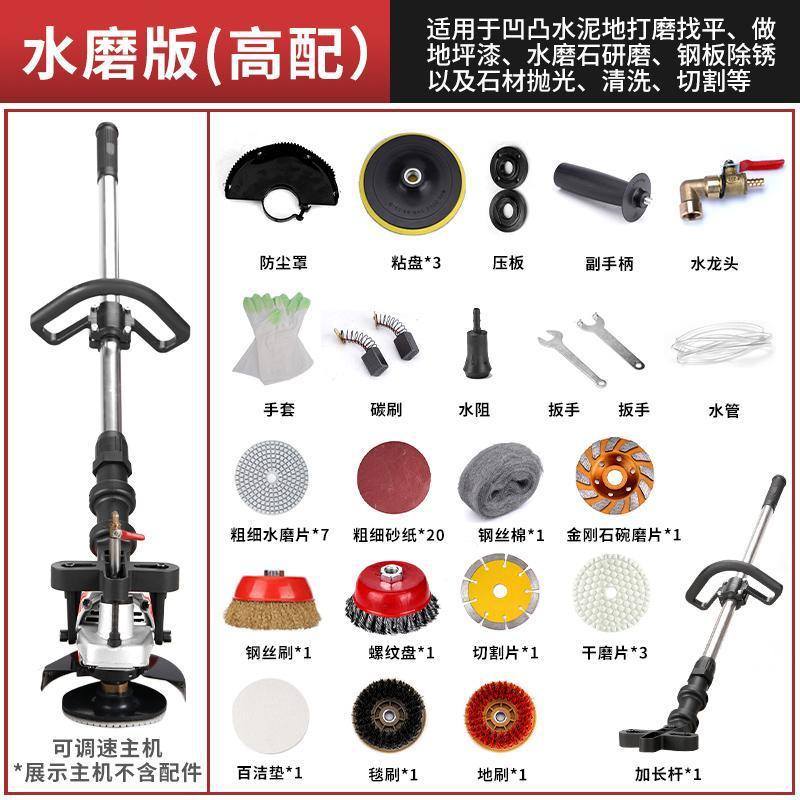 水磨版(高配)

适用于凹凸水泥地打磨找平、做地坪漆、水磨石研磨、钢板除锈以及石材抛光、清洗、切割等

可调速主机
*展示主机不含配件

防尘罩 粘盘*3 压板 副手柄 水龙头

手套 碳刷 水阻 扳手 扳手 水管

粗细水磨片*7 粗细砂纸*20 钢丝棉*1 金刚石碗磨片*1

钢丝刷*1 螺纹盘*1 切割片*1 干磨片*3

百洁垫*1 毯刷*1 地刷*1 加长杆*1