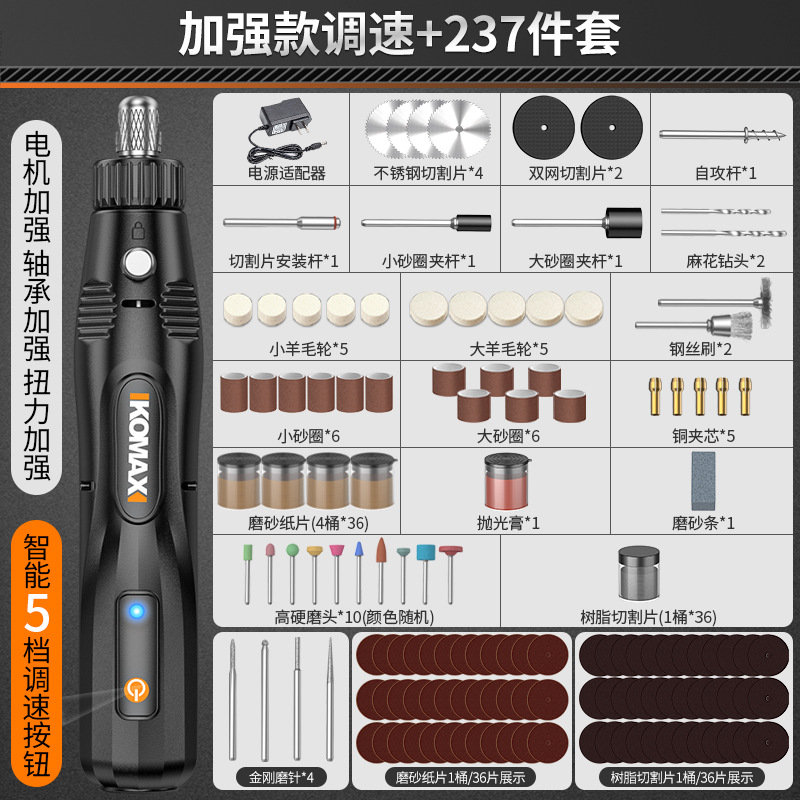 加强款调速+237件套

电机加强 轴承加强 扭力加强

智能5档调速按钮

KOMAX

电源适配器
不锈钢切割片*4
双网切割片*2
自攻杆*1
切割片安装杆*1
小砂圈夹杆*1
大砂圈夹杆*1
麻花钻头*2
小羊毛轮*5
大羊毛轮*5
钢丝刷*2
小砂圈*6
大砂圈*6
铜夹芯*5
磨砂纸片(4桶*36)
抛光膏*1
磨砂条*1
高硬磨头*10(颜色随机)
树脂切割片(1桶*36)
金刚磨针*4
磨砂纸片1桶/36片展示
树脂切割片1桶/36片展示