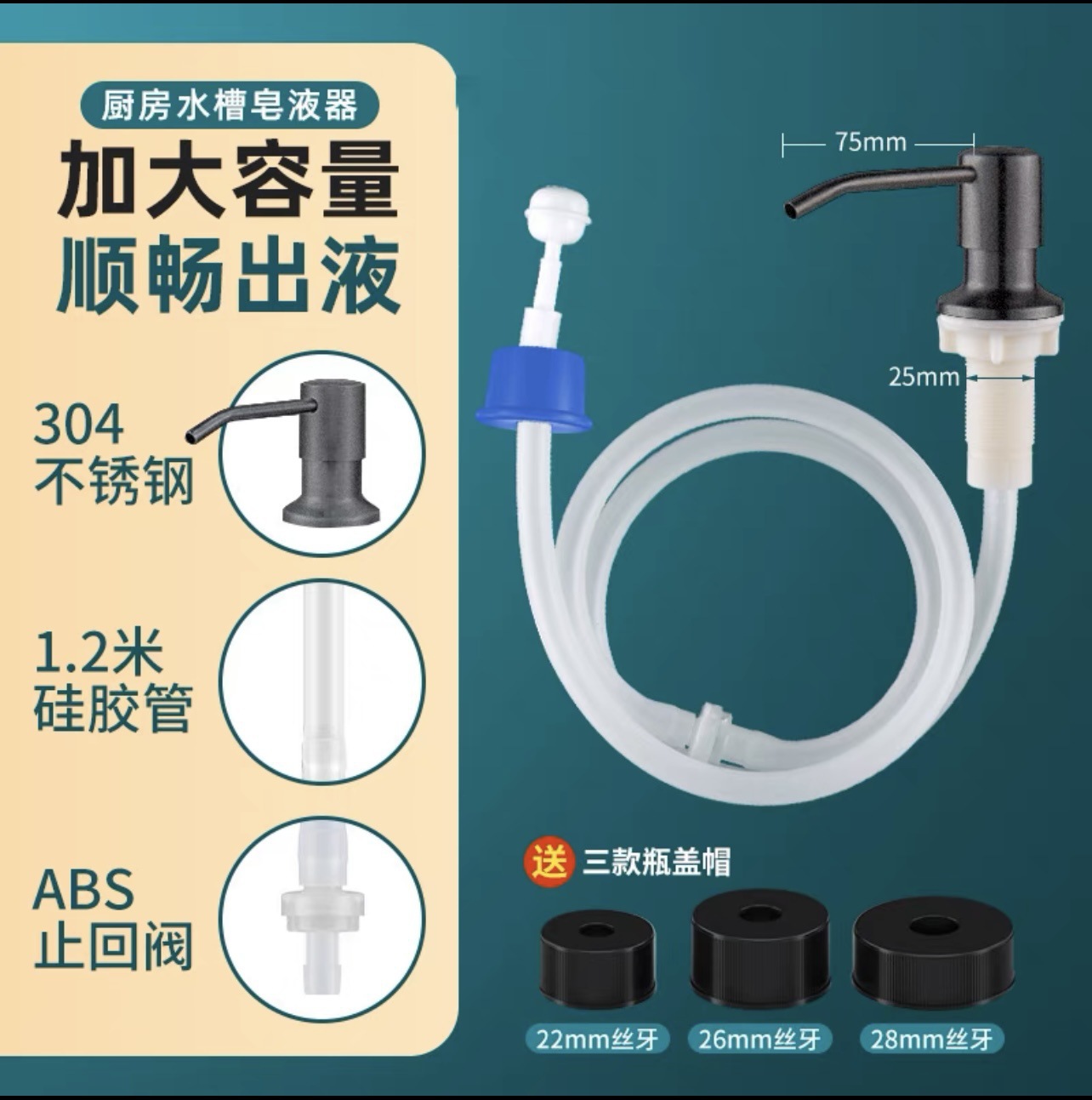 厨房水槽皂液器

加大容量
顺畅出液

304
不锈钢

1.2米
硅胶管

ABS
止回阀

75mm

25mm

送 三款瓶盖帽

22mm丝牙

26mm丝牙

28mm丝牙