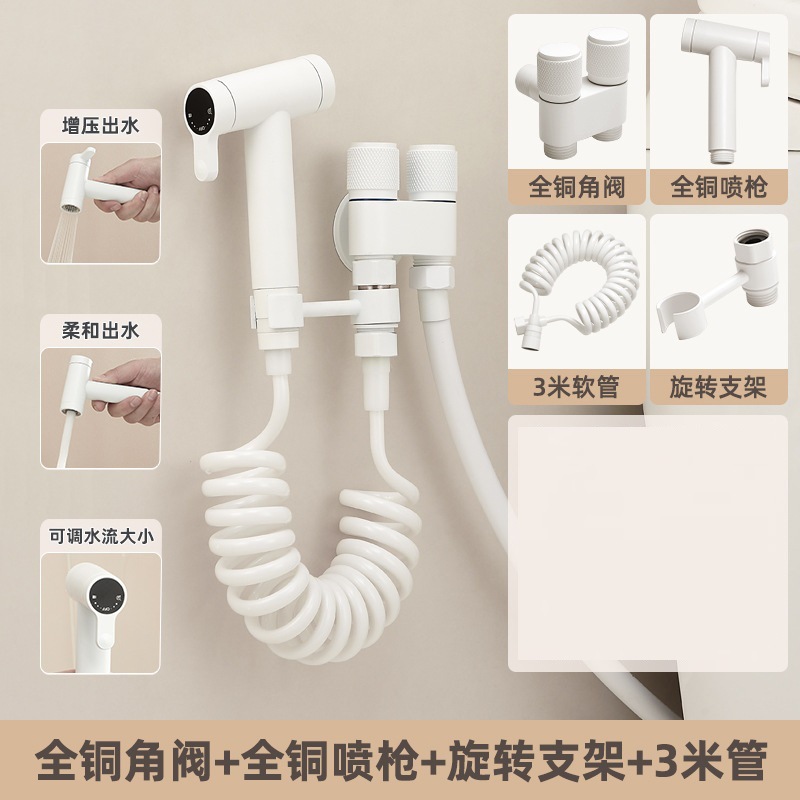 增压出水

柔和出水

可调水流大小

全铜角阀

全铜喷枪

3米软管

旋转支架

全铜角阀+全铜喷枪+旋转支架+3米管