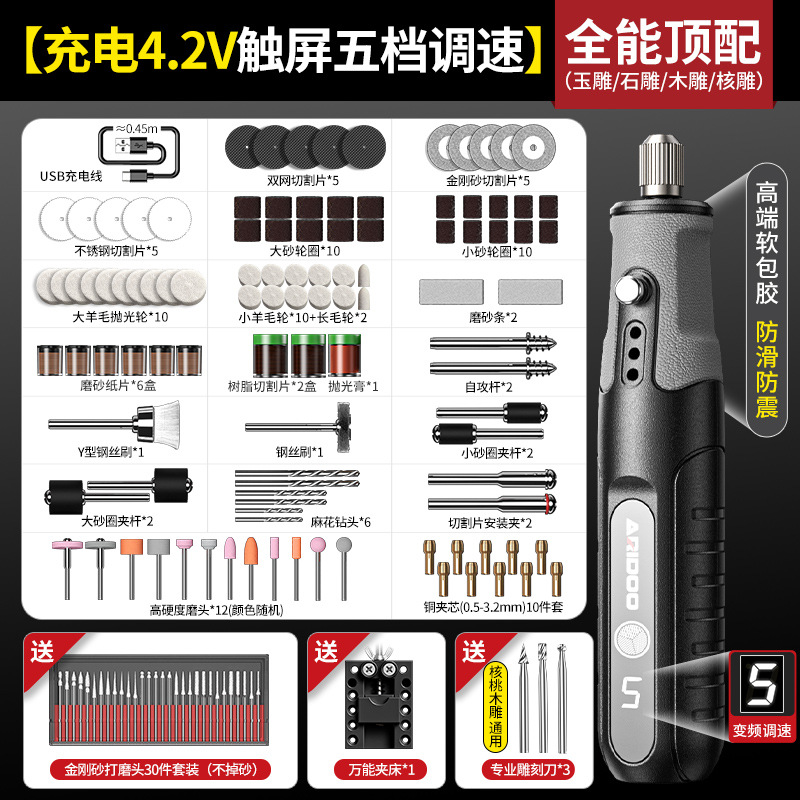 【充电4.2V触屏五档调速】

全能顶配
(玉雕/石雕/木雕/核雕)

≈0.45m
USB充电线

双网切割片*5

金刚砂切割片*5

不锈钢切割片*5

大砂轮圈*10

小砂轮圈*10

大羊毛抛光轮*10

小羊毛轮*10+长毛轮*2

磨砂条*2

磨砂纸片*6盒

树脂切割片*2盒 抛光膏*1

自攻杆*2

Y型钢丝刷*1

钢丝刷*1

小砂圈夹杆*2

大砂圈夹杆*2

麻花钻头*6

切割片安装夹*2

高硬度磨头*12(颜色随机)

铜夹芯(0.5-3.2mm)10件套

高端软包胶

防滑防震

ARIDOO

5

5
变频调速

送
金刚砂打磨头30件套装（不掉砂）

送
万能夹床*1

送
核桃木雕通用
专业雕刻刀*3