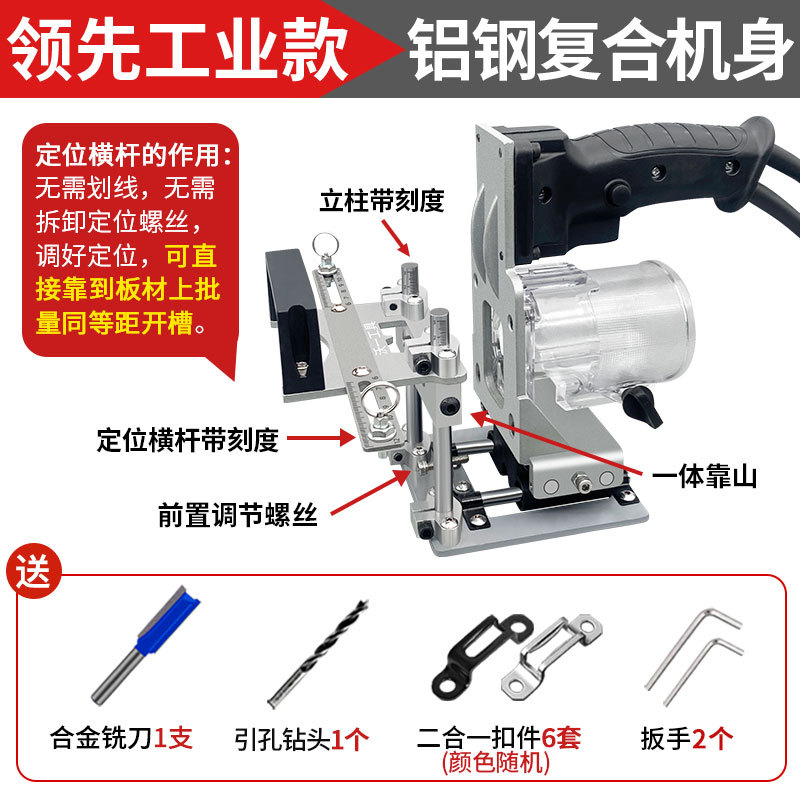 领先工业款 铝钢复合机身

定位横杆的作用：无需划线，无需拆卸定位螺丝，调好定位，可直接靠到板材上批量同等距开槽。

立柱带刻度

定位横杆带刻度

前置调节螺丝

一体靠山

送

合金铣刀1支

引孔钻头1个

二合一扣件6套
(颜色随机)

扳手2个