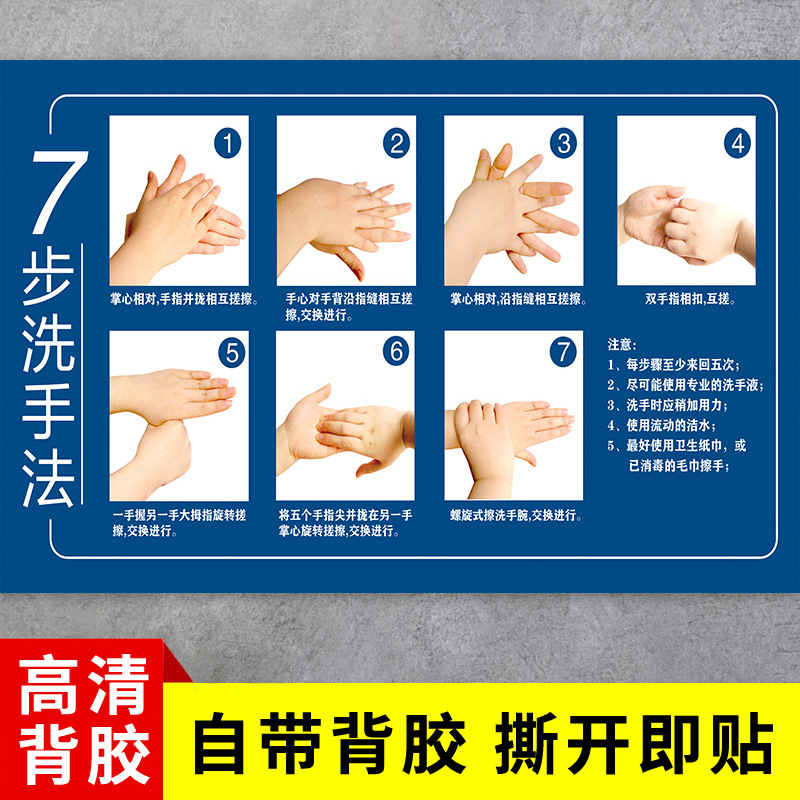 7步洗手法

1
掌心相对,手指并拢相互搓擦。

2
手心对手背沿指缝相互搓擦,交换进行。

3
掌心相对,沿指缝相互搓擦。

4
双手指相扣,互搓。

5
一手握另一手大拇指旋转搓擦,交换进行。

6
将五个手指尖并拢在另一手掌心旋转搓擦,交换进行。

7
螺旋式擦洗手腕,交换进行。

注意:
1、每步骤至少来回五次;
2、尽可能使用专业的洗手液;
3、洗手时应稍加用力;
4、使用流动的洁水;
5、最好使用卫生纸巾,或已消毒的毛巾擦手;

高清背胶

自带背胶 撕开即贴