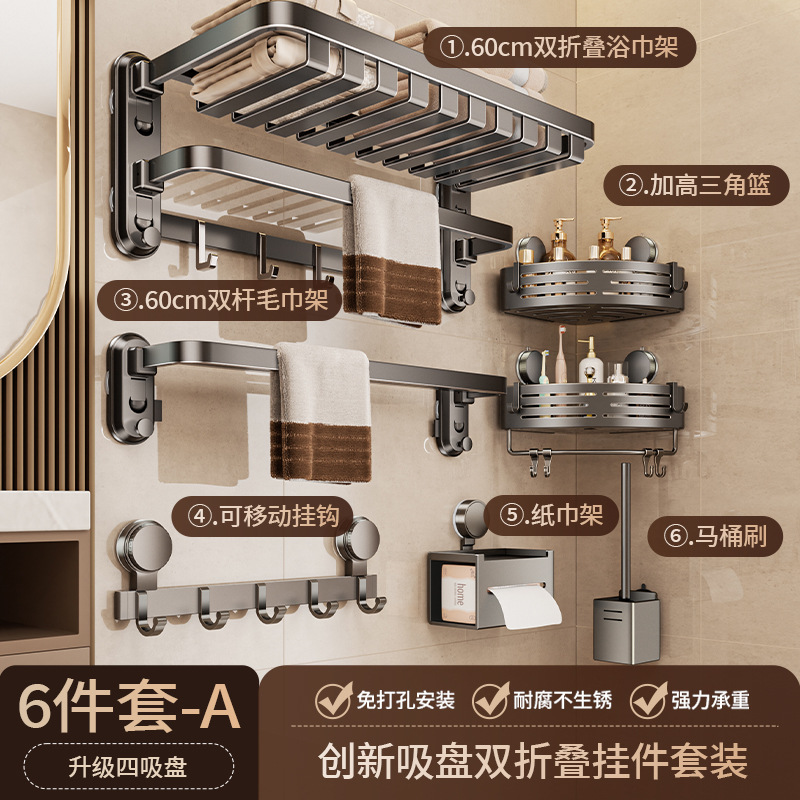 ①.60cm双折叠浴巾架

②.加高三角篮

③.60cm双杆毛巾架

④.可移动挂钩

⑤.纸巾架

⑥.马桶刷

home

6件套-A

升级四吸盘

免打孔安装 耐腐不生锈 强力承重

创新吸盘双折叠挂件套装