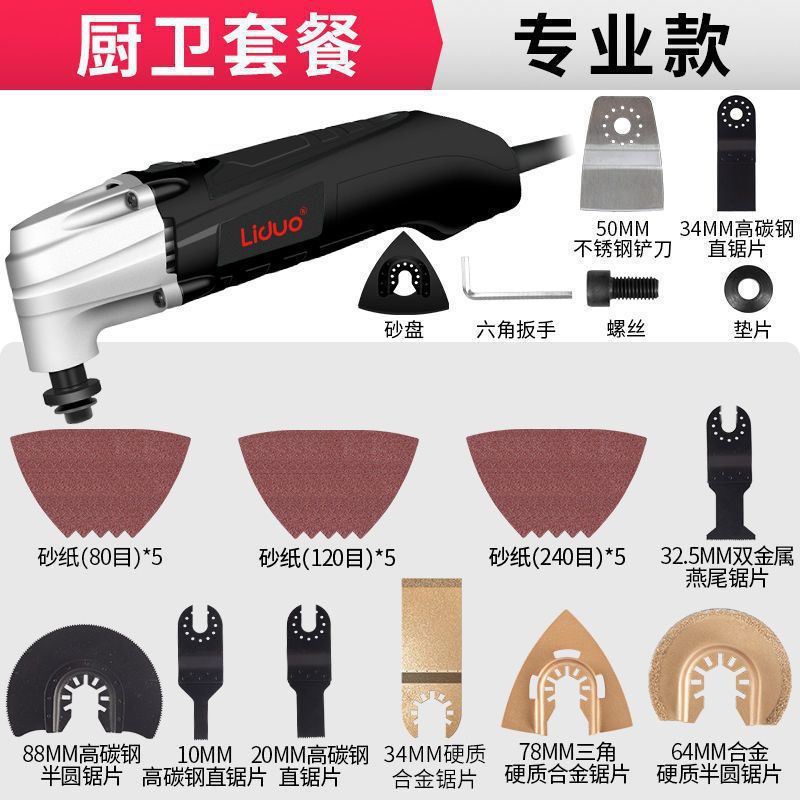 厨卫套餐

专业款

Liduo®

50MM
不锈钢铲刀

34MM高碳钢
直锯片

砂盘

六角扳手

螺丝

垫片

砂纸(80目)*5

砂纸(120目)*5

砂纸(240目)*5

32.5MM双金属
燕尾锯片

88MM高碳钢
半圆锯片

10MM
高碳钢直锯片

20MM高碳钢
直锯片

34MM硬质
合金锯片

78MM三角
硬质合金锯片

64MM合金
硬质半圆锯片