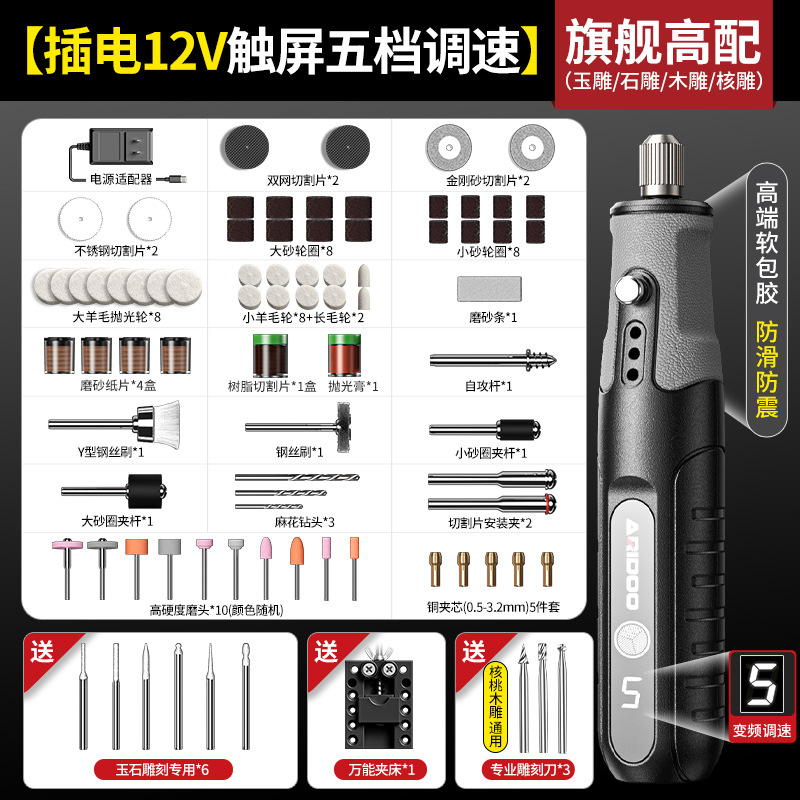 【插电12V触屏五档调速】

旗舰高配
(玉雕/石雕/木雕/核雕)

电源适配器
双网切割片*2
金刚砂切割片*2
不锈钢切割片*2
大砂轮圈*8
小砂轮圈*8
大羊毛抛光轮*8
小羊毛轮*8+长毛轮*2
磨砂条*1
磨砂纸片*4盒
树脂切割片*1盒
抛光膏*1
自攻杆*1
Y型钢丝刷*1
钢丝刷*1
小砂圈夹杆*1
大砂圈夹杆*1
麻花钻头*3
切割片安装夹*2
高硬度磨头*10(颜色随机)
铜夹芯(0.5-3.2mm)5件套

高端软包胶
防滑防震

ARIDOO

5

5
变频调速

送
玉石雕刻专用*6

送
万能夹床*1

送
核桃木雕通用
专业雕刻刀*3