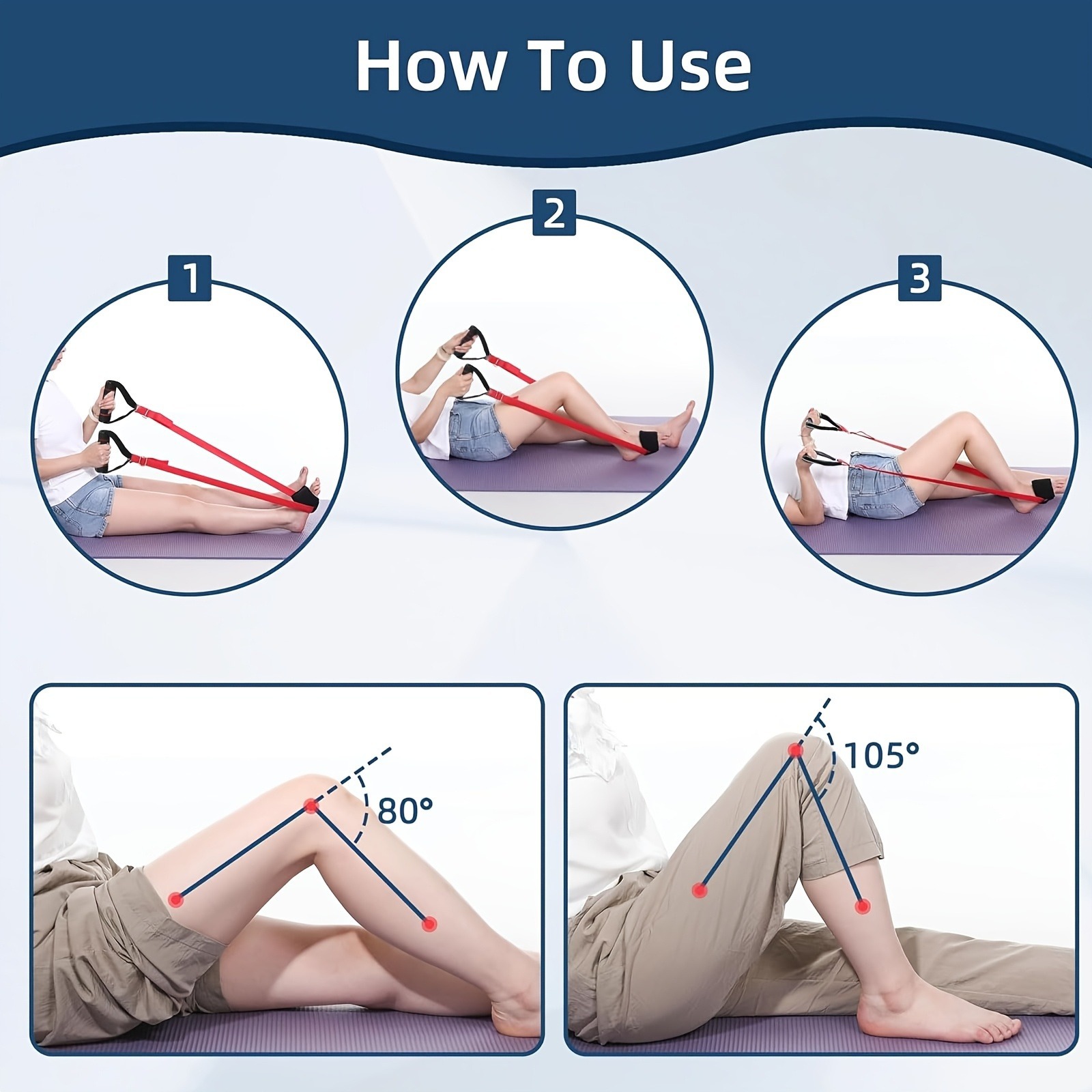 How To Use

1

2

3

80°

105°