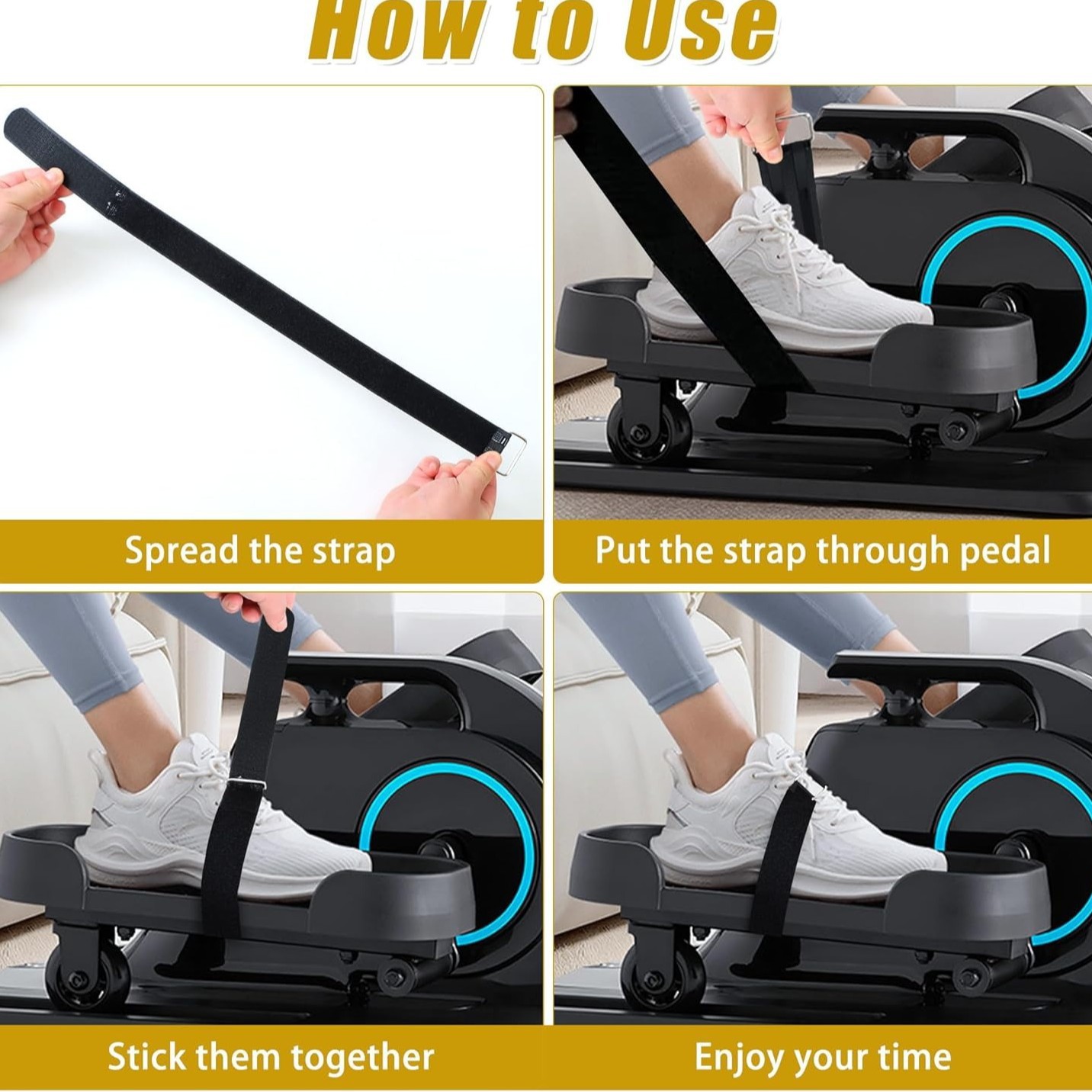 How to Use

Spread the strap

Put the strap through pedal

Stick them together

Enjoy your time