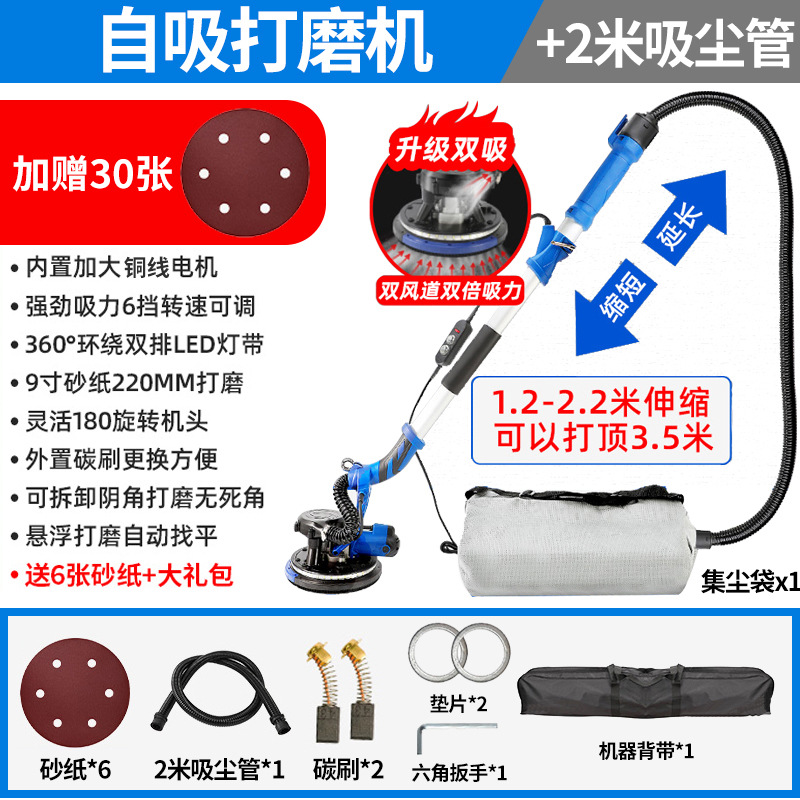 自吸打磨机

+2米吸尘管

加赠30张

升级双吸

双风道双倍吸力

延长

缩短

• 内置加大铜线电机
• 强劲吸力6挡转速可调
• 360°环绕双排LED灯带
• 9寸砂纸220MM打磨
• 灵活180旋转机头
• 外置碳刷更换方便
• 可拆卸阴角打磨无死角
• 悬浮打磨自动找平
• 送6张砂纸+大礼包

1.2-2.2米伸缩
可以打顶3.5米

集尘袋x1

砂纸*6

2米吸尘管*1

碳刷*2

垫片*2

六角扳手*1

机器背带*1