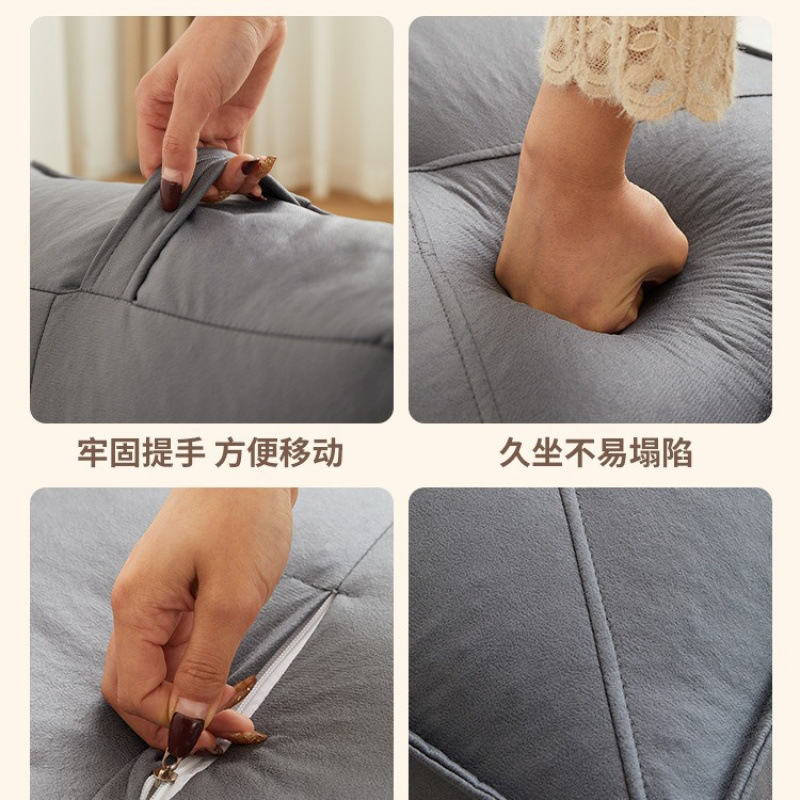 牢固提手 方便移动

久坐不易塌陷