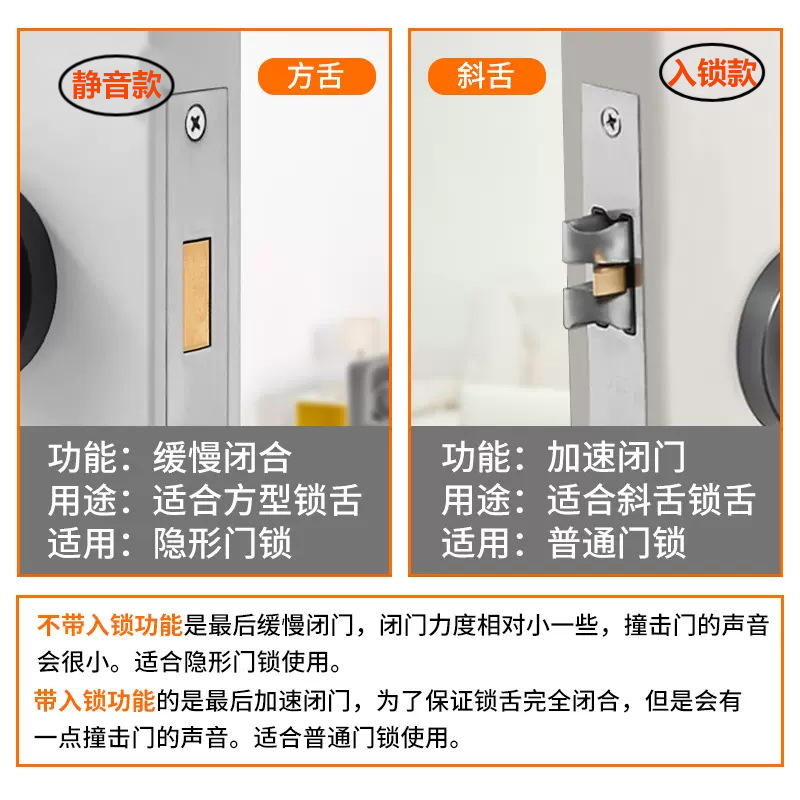 静音款

方舌

功能：缓慢闭合
用途：适合方型锁舌
适用：隐形门锁

斜舌

入锁款

功能：加速闭门
用途：适合斜舌锁舌
适用：普通门锁

不带入锁功能是最后缓慢闭门，闭门力度相对小一些，撞击门的声音会很小。适合隐形门锁使用。

带入锁功能的是最后加速闭门，为了保证锁舌完全闭合，但是会有一点撞击门的声音。适合普通门锁使用。